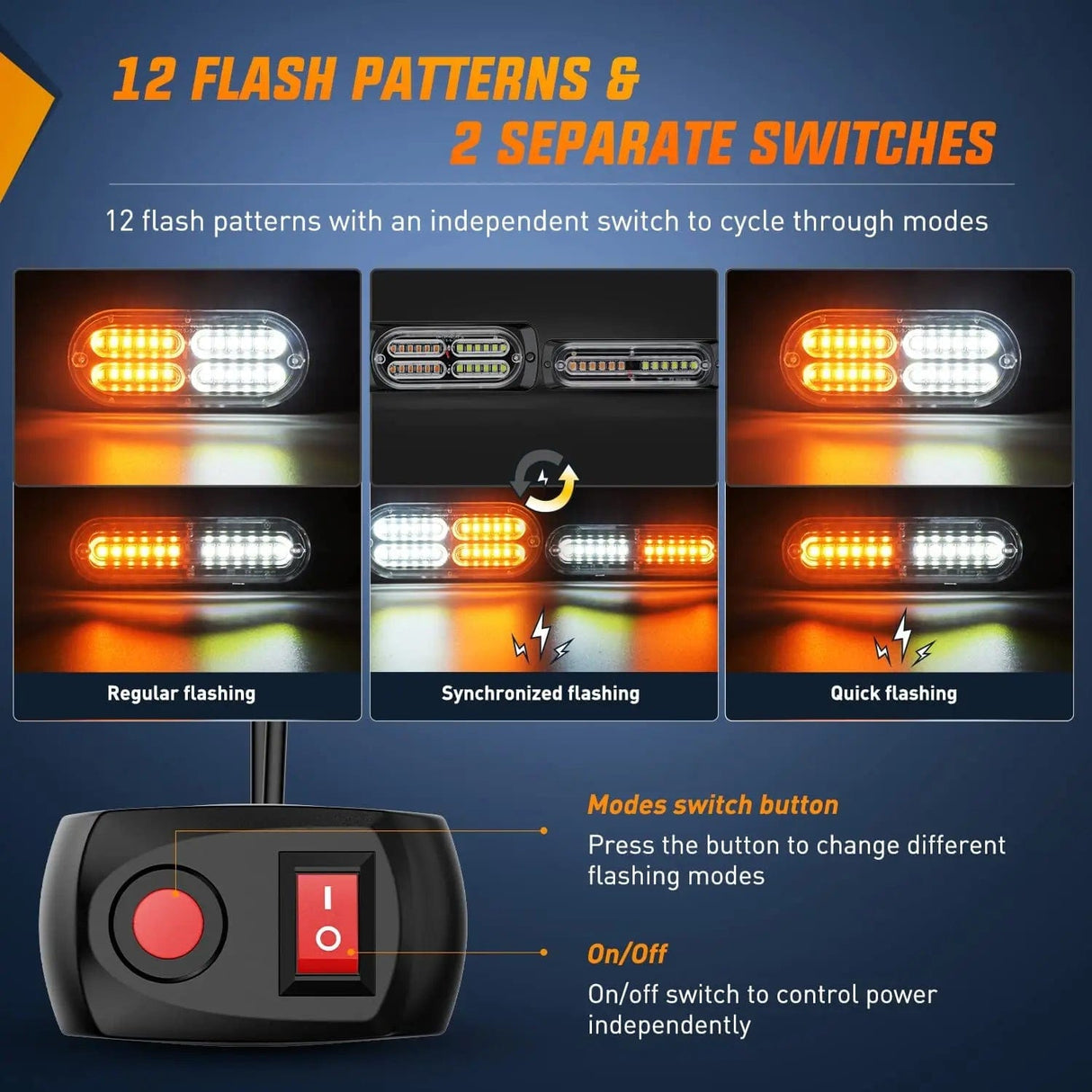 12 FLASH PATTERNS &
2 SEPARATE SWITCHES

12 flash patterns with an independent switch to cycle through modes

Regular flashing

Synchronized flashing

Quick flashing

I
O

Modes switch button

Press the button to change different flashing modes

On/Off

On/off switch to control power independently