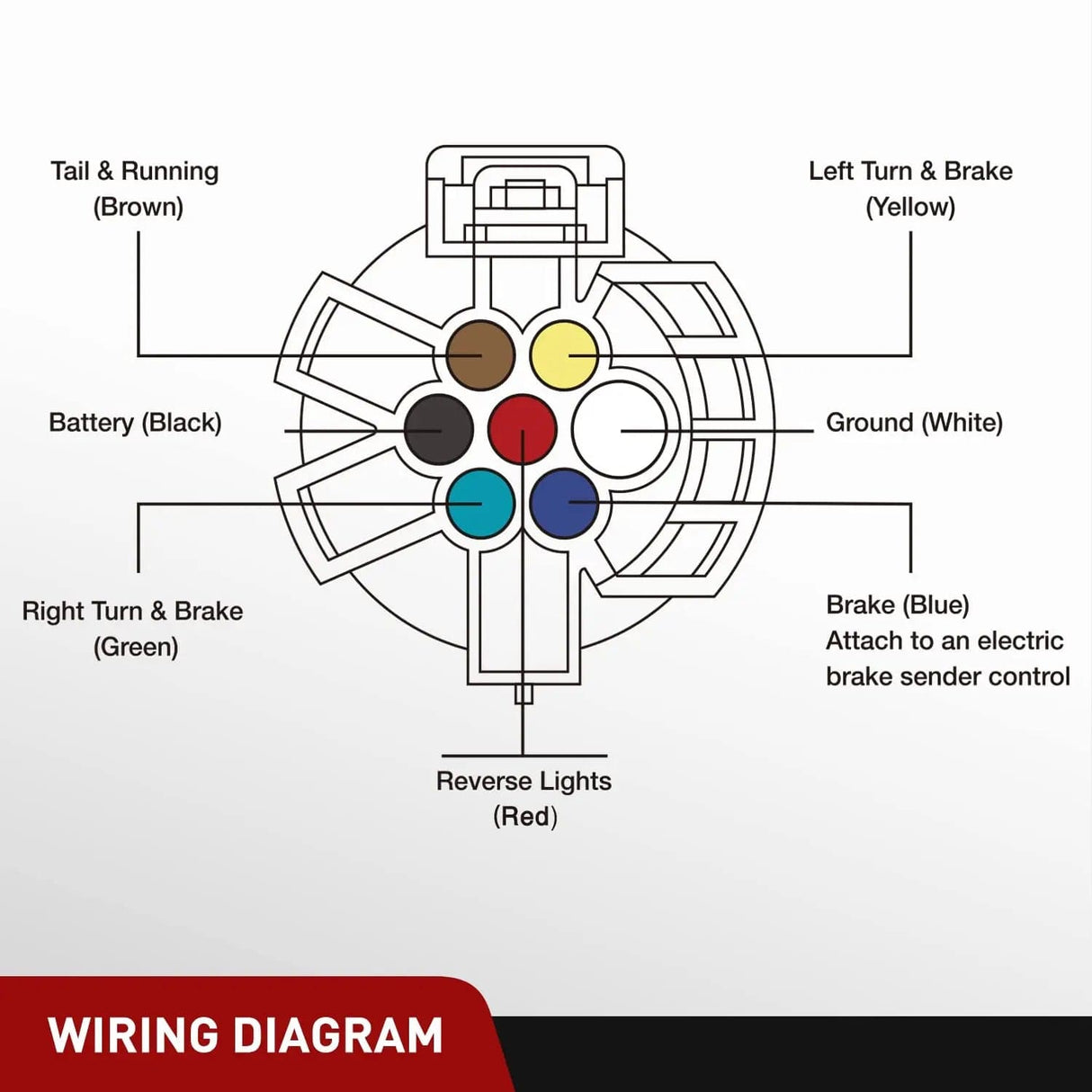 Tail & Running
(Brown)

Left Turn & Brake
(Yellow)

Battery (Black)

Ground (White)

Right Turn & Brake
(Green)

Brake (Blue)
Attach to an electric
brake sender control

Reverse Lights
(Red)

WIRING DIAGRAM