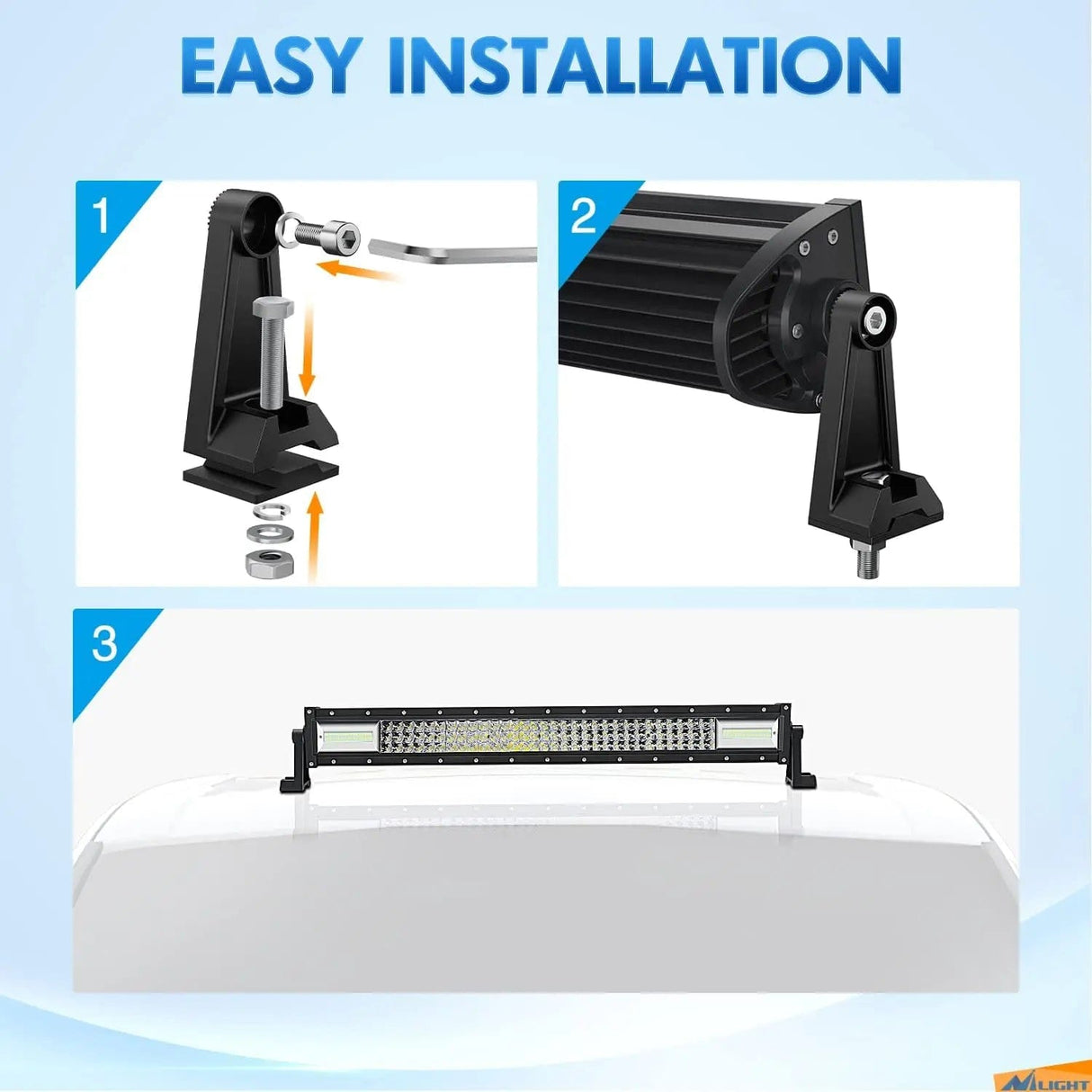 EASY INSTALLATION

1

2

3

NLIGHT