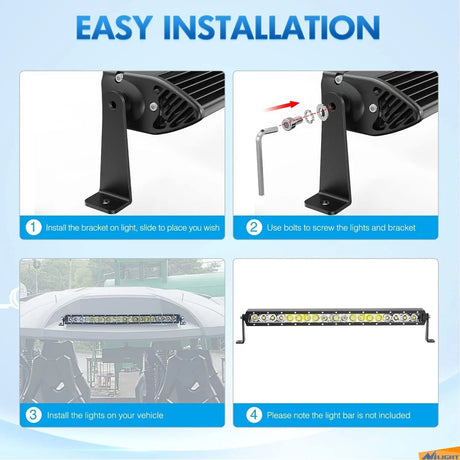 EASY INSTALLATION

1 Install the bracket on light, slide to place you wish

2 Use bolts to screw the lights and bracket

3 Install the lights on your vehicle

4 Please note the light bar is not included

NILIGHT