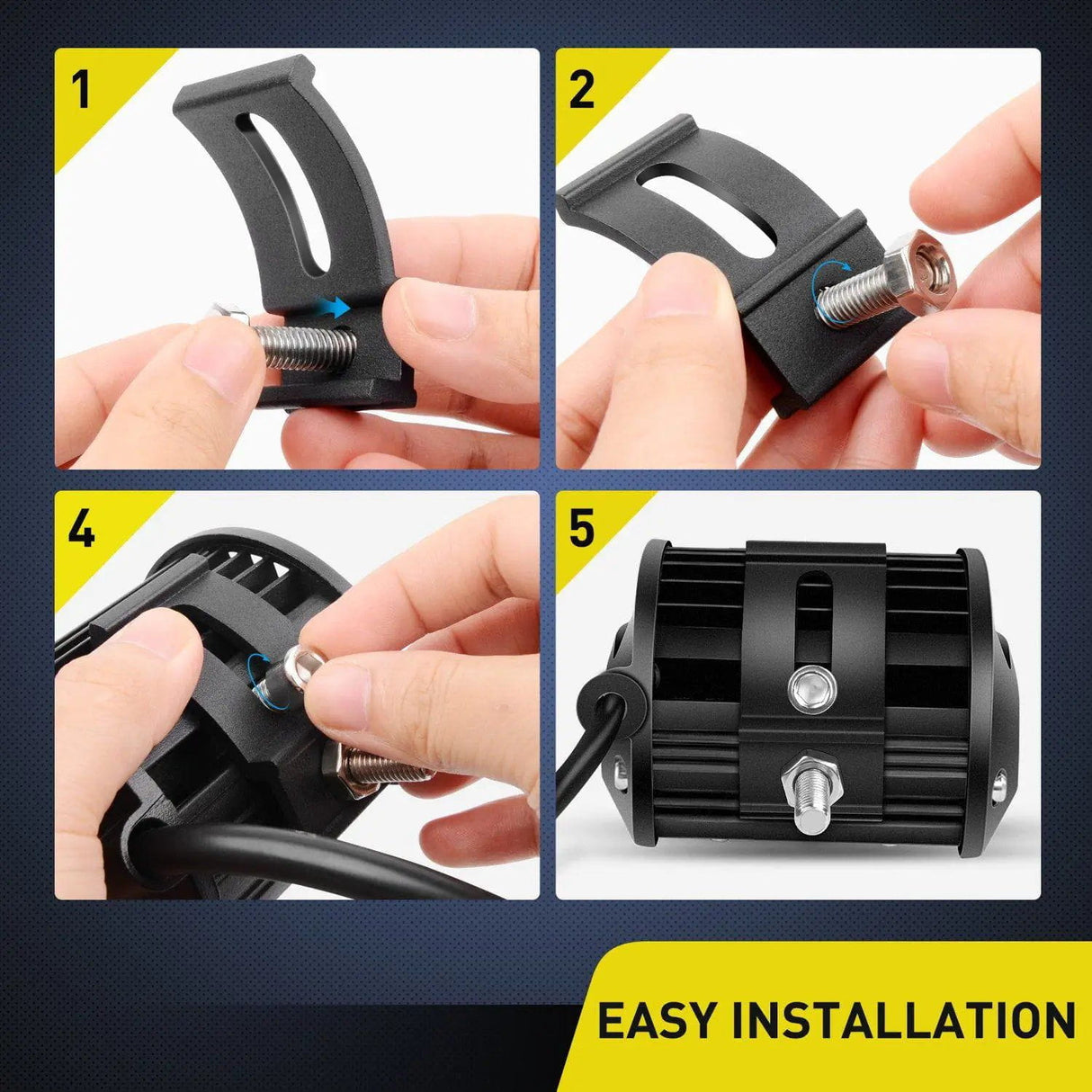 1

2

4

5

EASY INSTALLATION