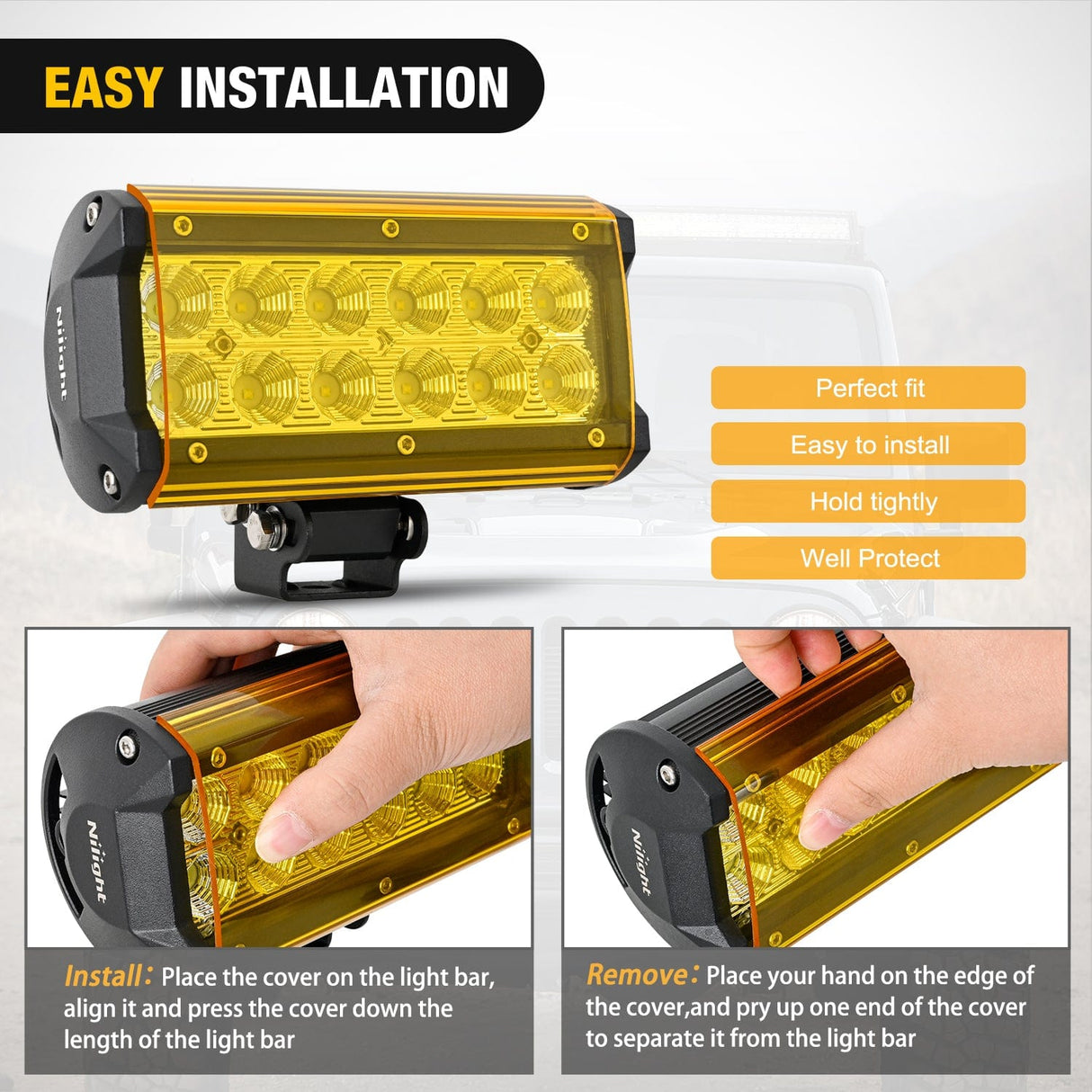 EASY INSTALLATION

Nilight

Perfect fit

Easy to install

Hold tightly

Well Protect

Nilight

Nilight

Install: Place the cover on the light bar, align it and press the cover down the length of the light bar

Remove: Place your hand on the edge of the cover,and pry up one end of the cover to separate it from the light bar