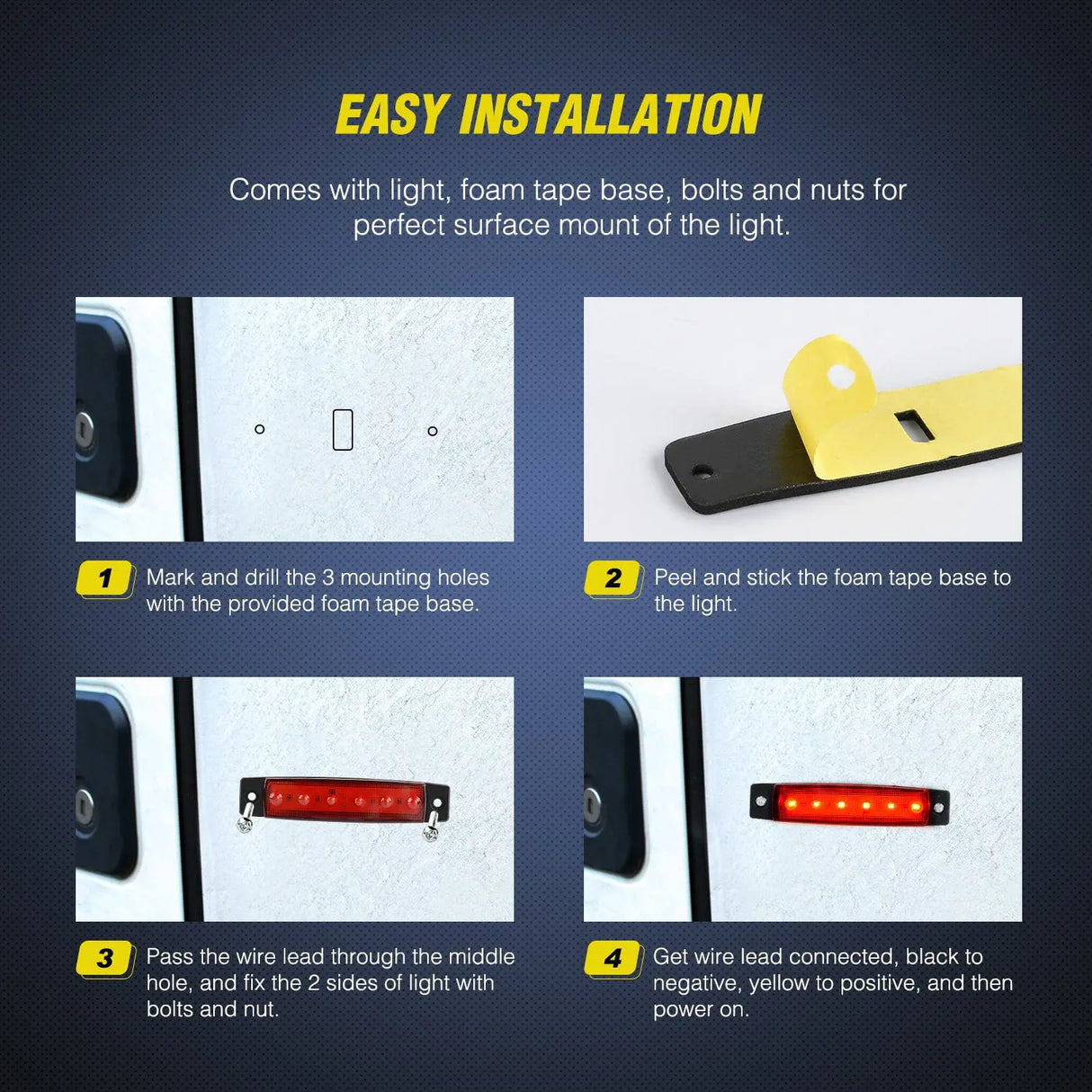 EASY INSTALLATION

Comes with light, foam tape base, bolts and nuts for perfect surface mount of the light.

1 Mark and drill the 3 mounting holes with the provided foam tape base.

2 Peel and stick the foam tape base to the light.

3 Pass the wire lead through the middle hole, and fix the 2 sides of light with bolts and nut.

4 Get wire lead connected, black to negative, yellow to positive, and then power on.