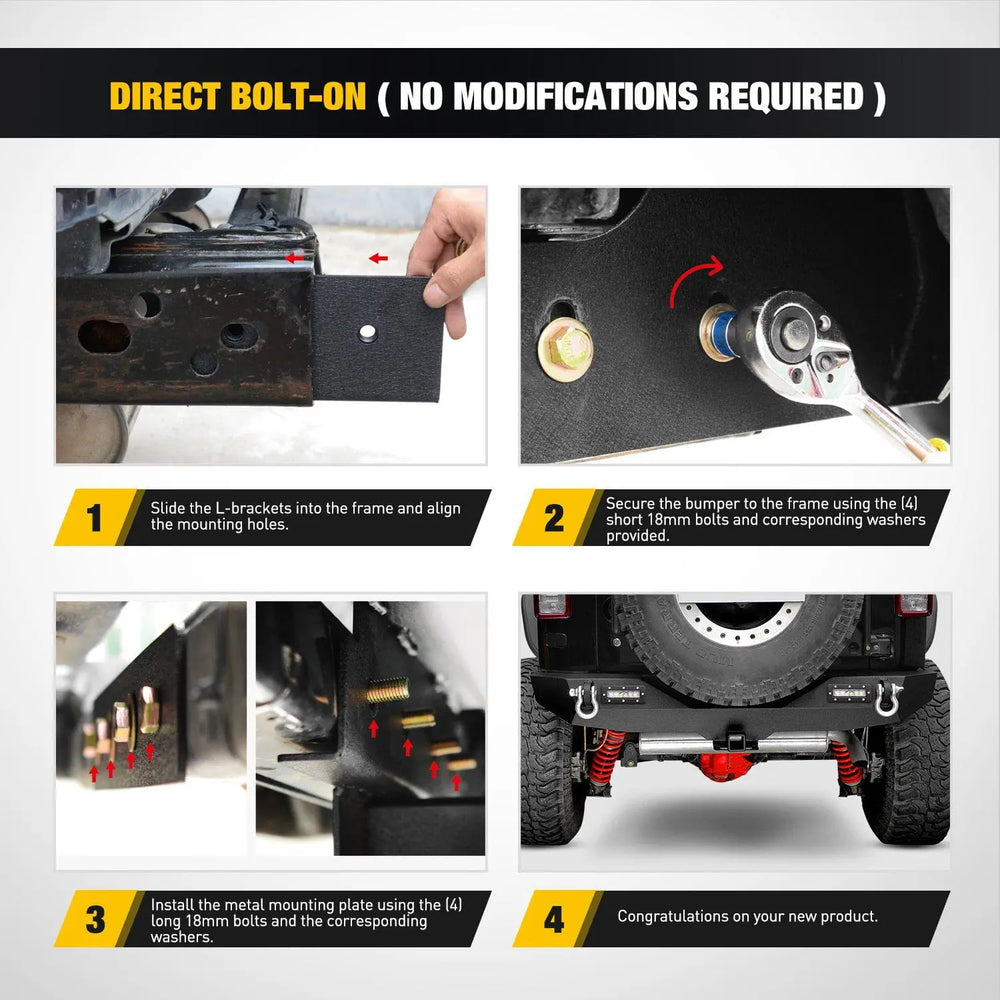 DIRECT BOLT-ON ( NO MODIFICATIONS REQUIRED )

1 Slide the L-brackets into the frame and align the mounting holes.

2 Secure the bumper to the frame using the (4) short 18mm bolts and corresponding washers provided.

3 Install the metal mounting plate using the (4) long 18mm bolts and the corresponding washers.

4 Congratulations on your new product.