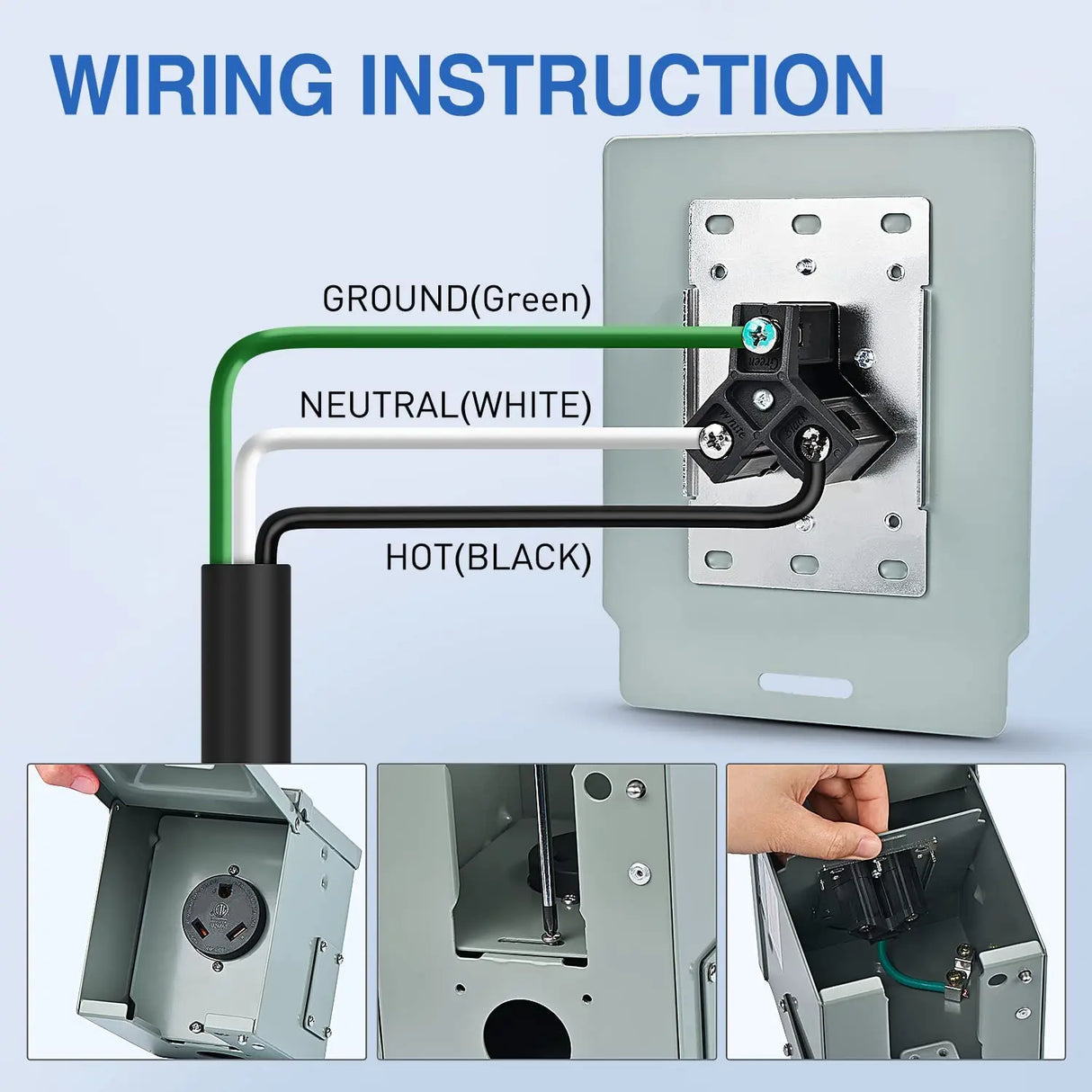 WIRING INSTRUCTION

GROUND(Green)

NEUTRAL(WHITE)

HOT(BLACK)