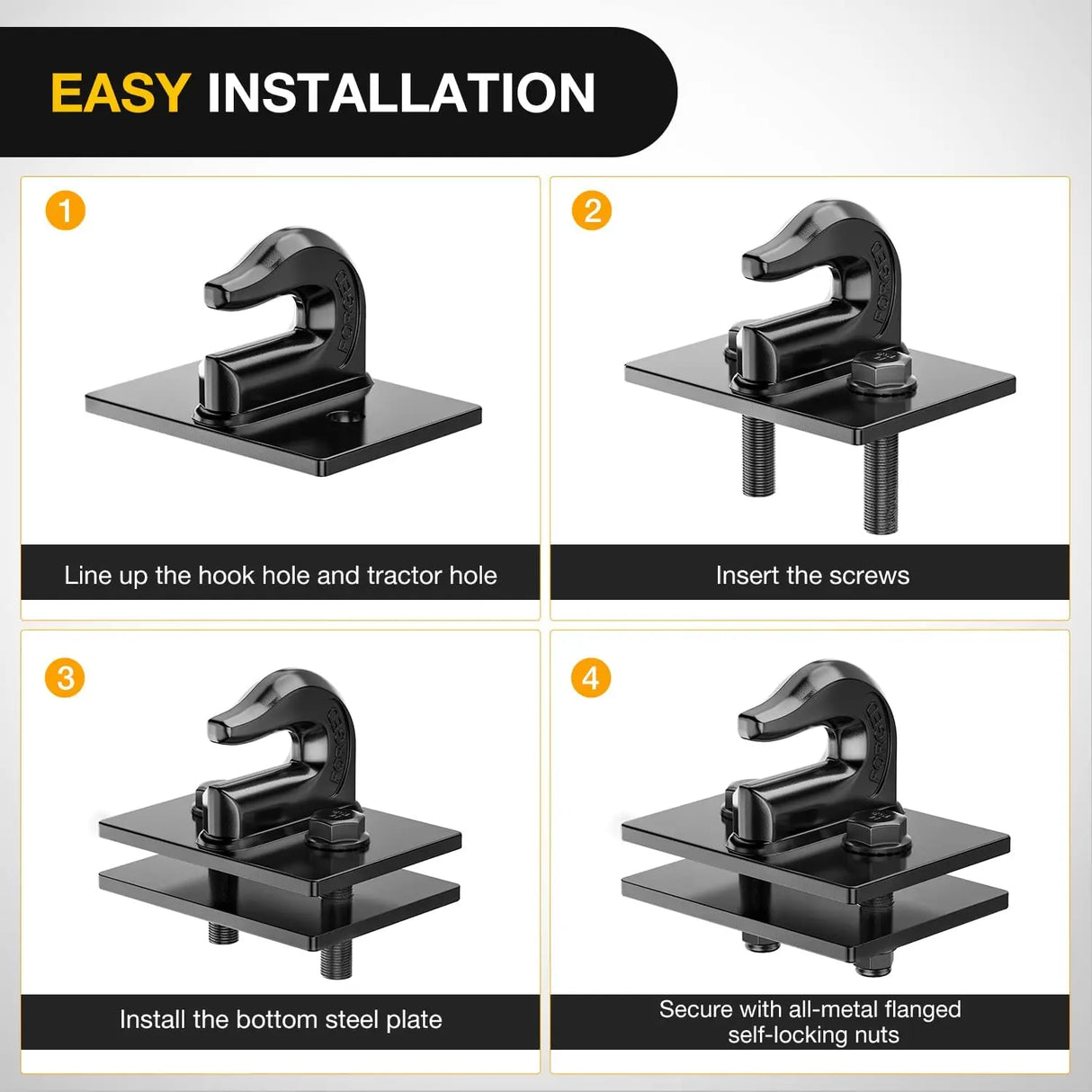 EASY INSTALLATION

1

FORGED

Line up the hook hole and tractor hole

2

FORGED

Insert the screws

3

FORGED

Install the bottom steel plate

4

FORGED

Secure with all-metal flanged self-locking nuts