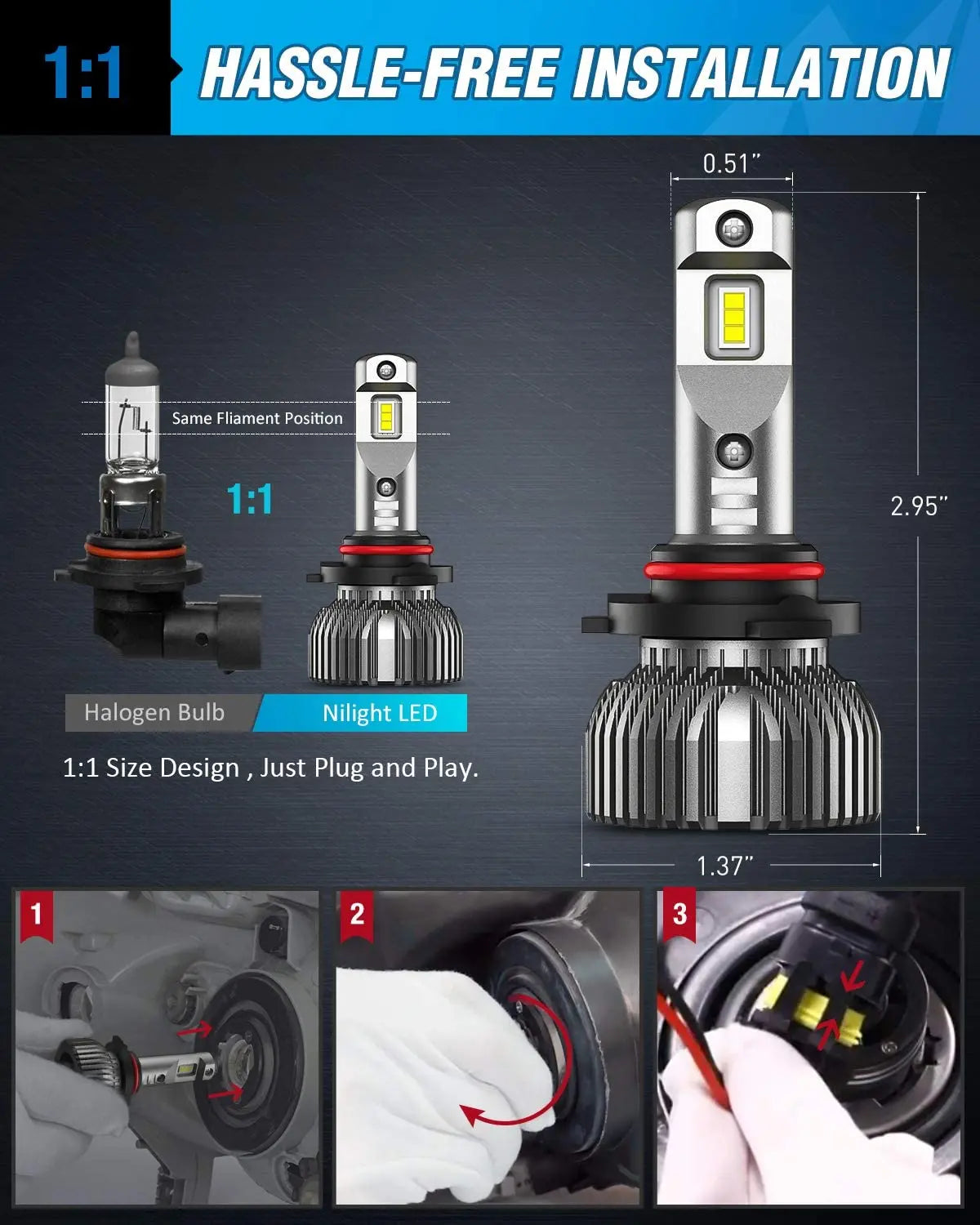 1:1 HASSLE-FREE INSTALLATION

0.51"

Same Fliament Position

1:1

2.95"

Halogen Bulb

Nilight LED

1:1 Size Design , Just Plug and Play.

1.37"

1

2

3