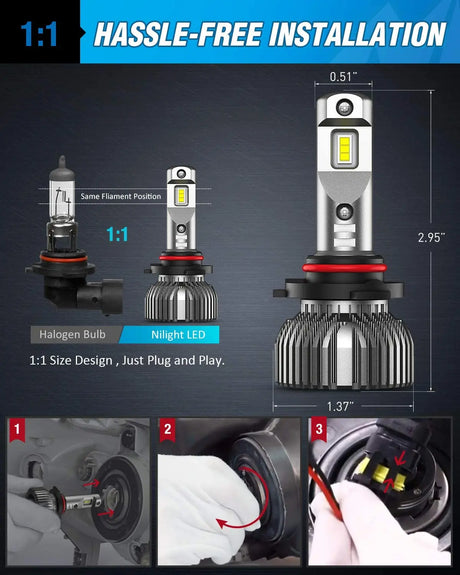 1:1 HASSLE-FREE INSTALLATION

0.51"

Same Fliament Position

1:1

2.95"

Halogen Bulb

Nilight LED

1:1 Size Design , Just Plug and Play.

1.37"

1

2

3