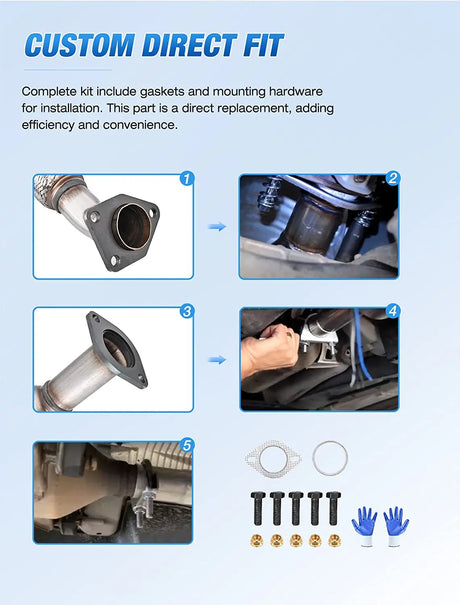 CUSTOM DIRECT FIT

Complete kit include gaskets and mounting hardware for installation. This part is a direct replacement, adding efficiency and convenience.

1

2

3

4

5