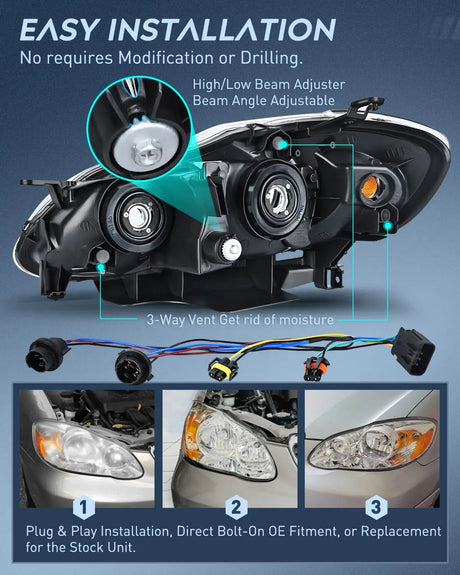 EASY INSTALLATION
No requires Modification or Drilling.

High/Low Beam Adjuster
Beam Angle Adjustable

3-Way Vent Get rid of moisture

1

2

3

Plug & Play Installation, Direct Bolt-On OE Fitment, or Replacement for the Stock Unit.