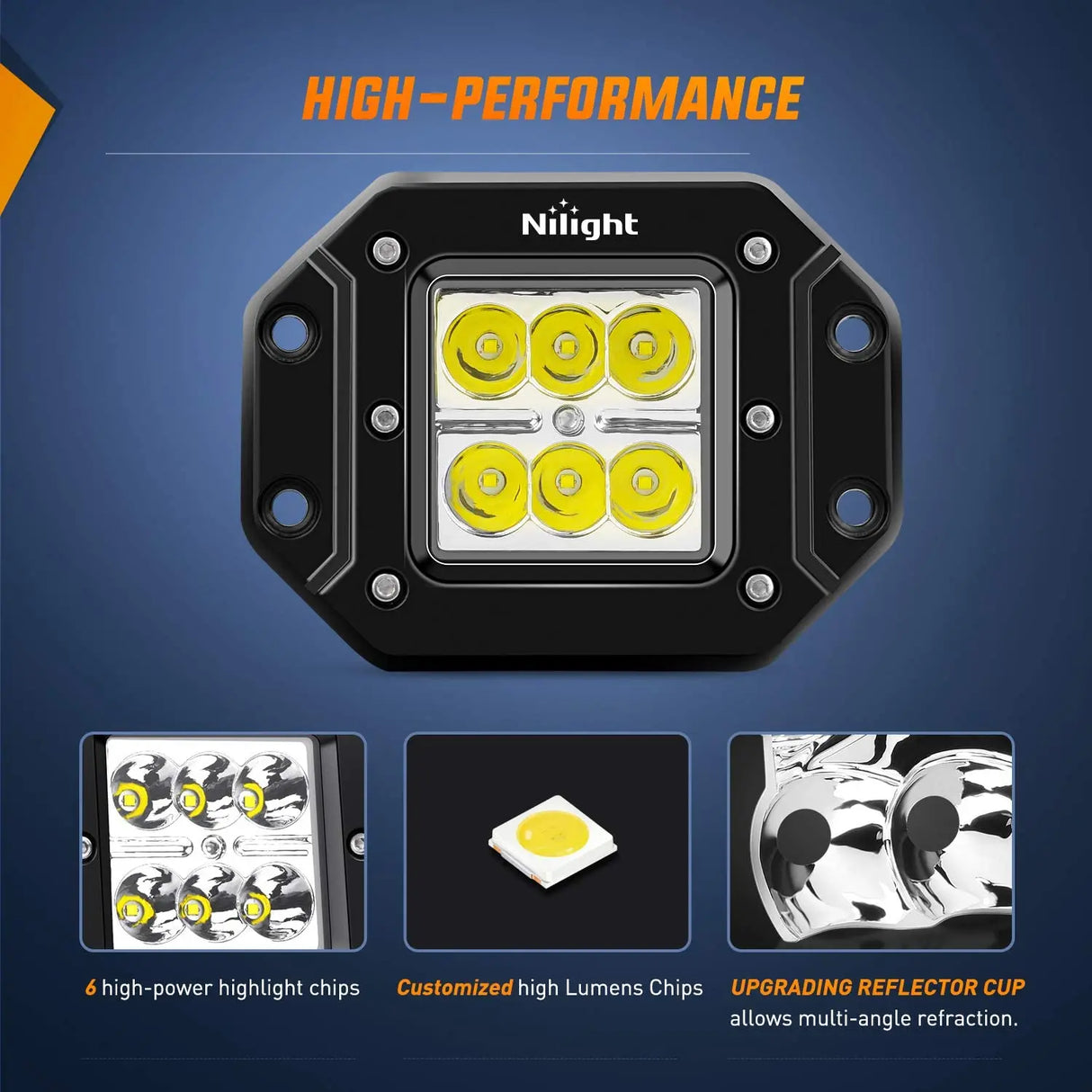 HIGH-PERFORMANCE

Nilight

6 high-power highlight chips

Customized high Lumens Chips

UPGRADING REFLECTOR CUP allows multi-angle refraction.