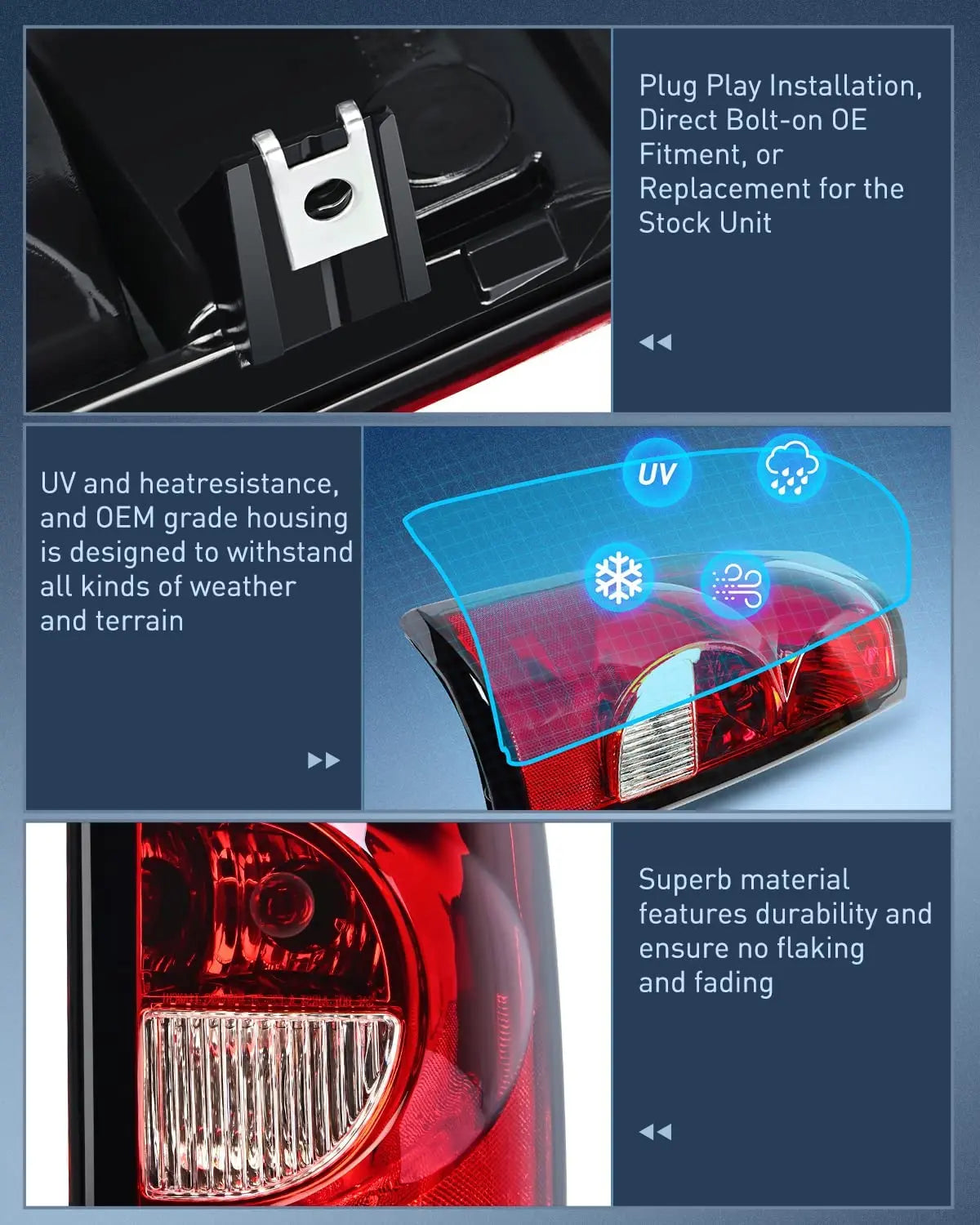 Plug Play Installation, Direct Bolt-on OE Fitment, or Replacement for the Stock Unit

UV and heatresistance, and OEM grade housing is designed to withstand all kinds of weather and terrain

UV

Superb material features durability and ensure no flaking and fading