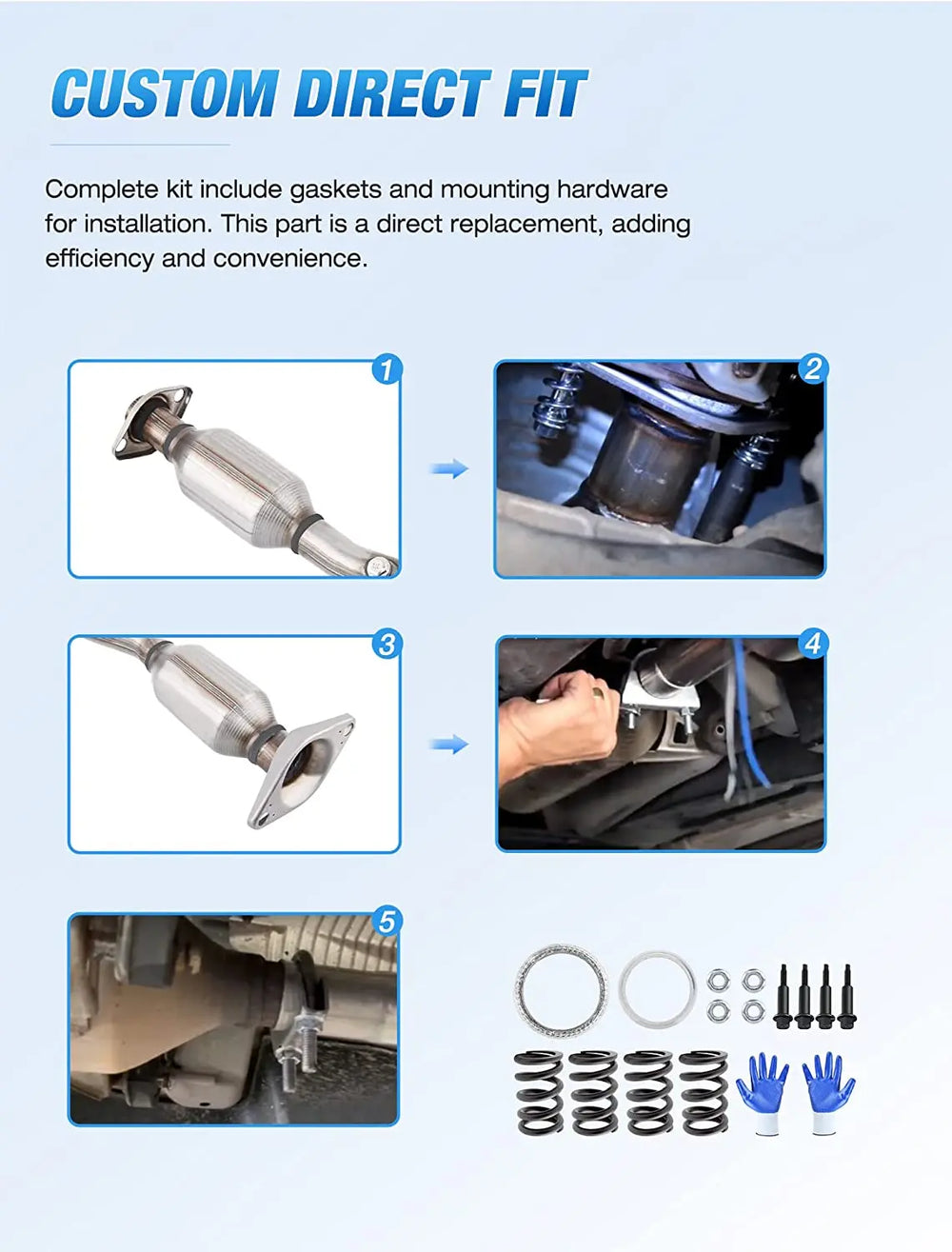 CUSTOM DIRECT FIT

Complete kit include gaskets and mounting hardware for installation. This part is a direct replacement, adding efficiency and convenience.

1

2

3

4

5