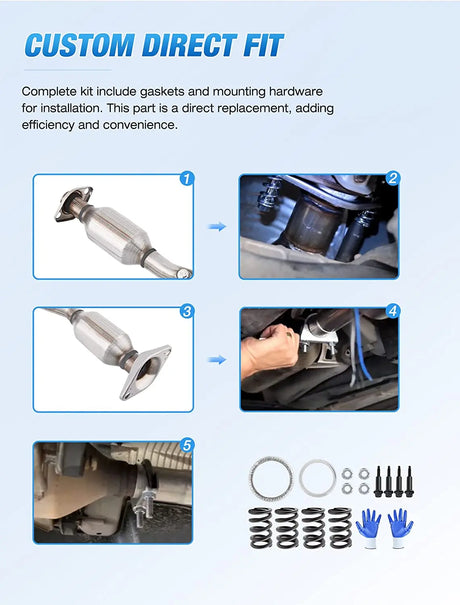 CUSTOM DIRECT FIT

Complete kit include gaskets and mounting hardware for installation. This part is a direct replacement, adding efficiency and convenience.

1

2

3

4

5