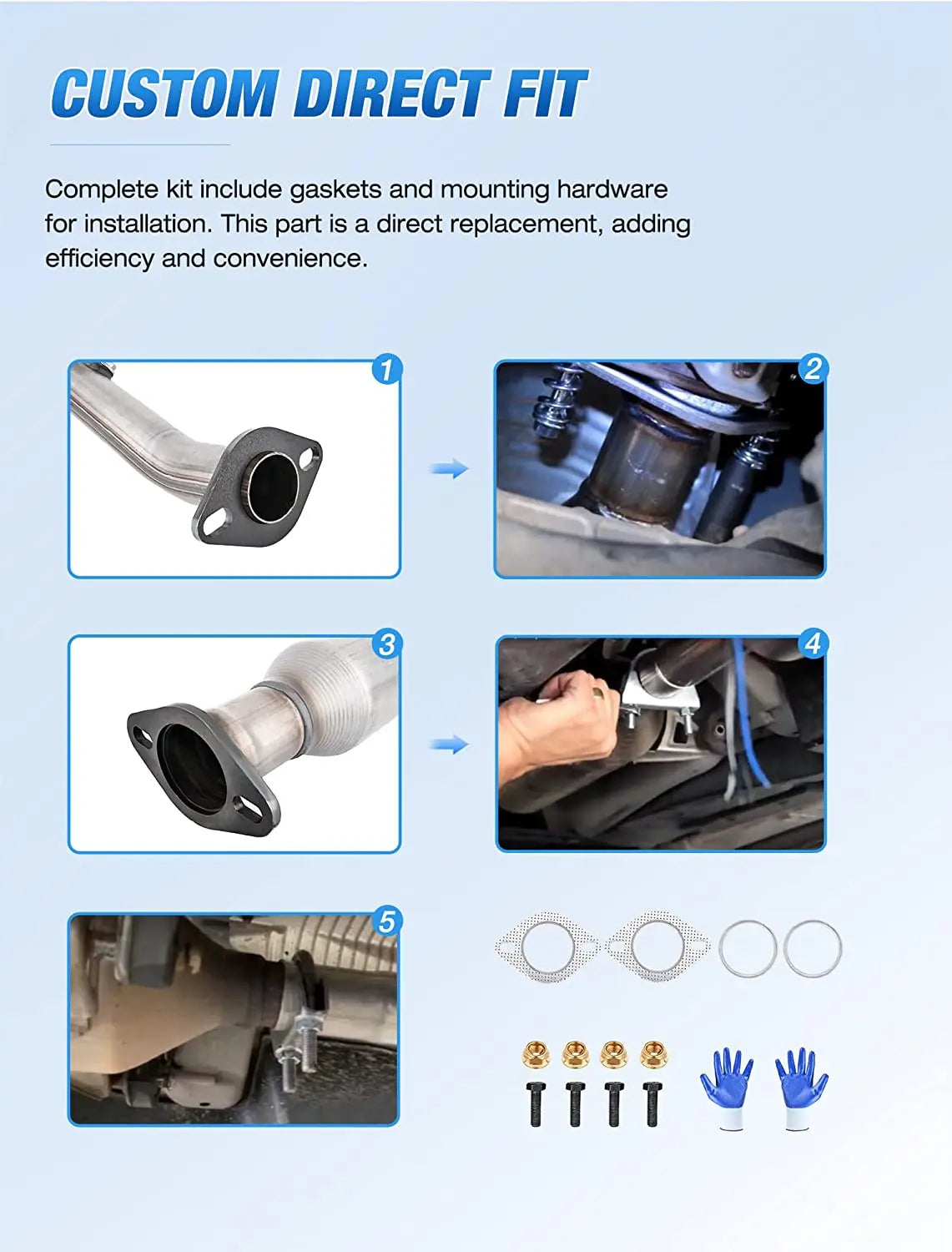 CUSTOM DIRECT FIT

Complete kit include gaskets and mounting hardware for installation. This part is a direct replacement, adding efficiency and convenience.

1

2

3

4

5