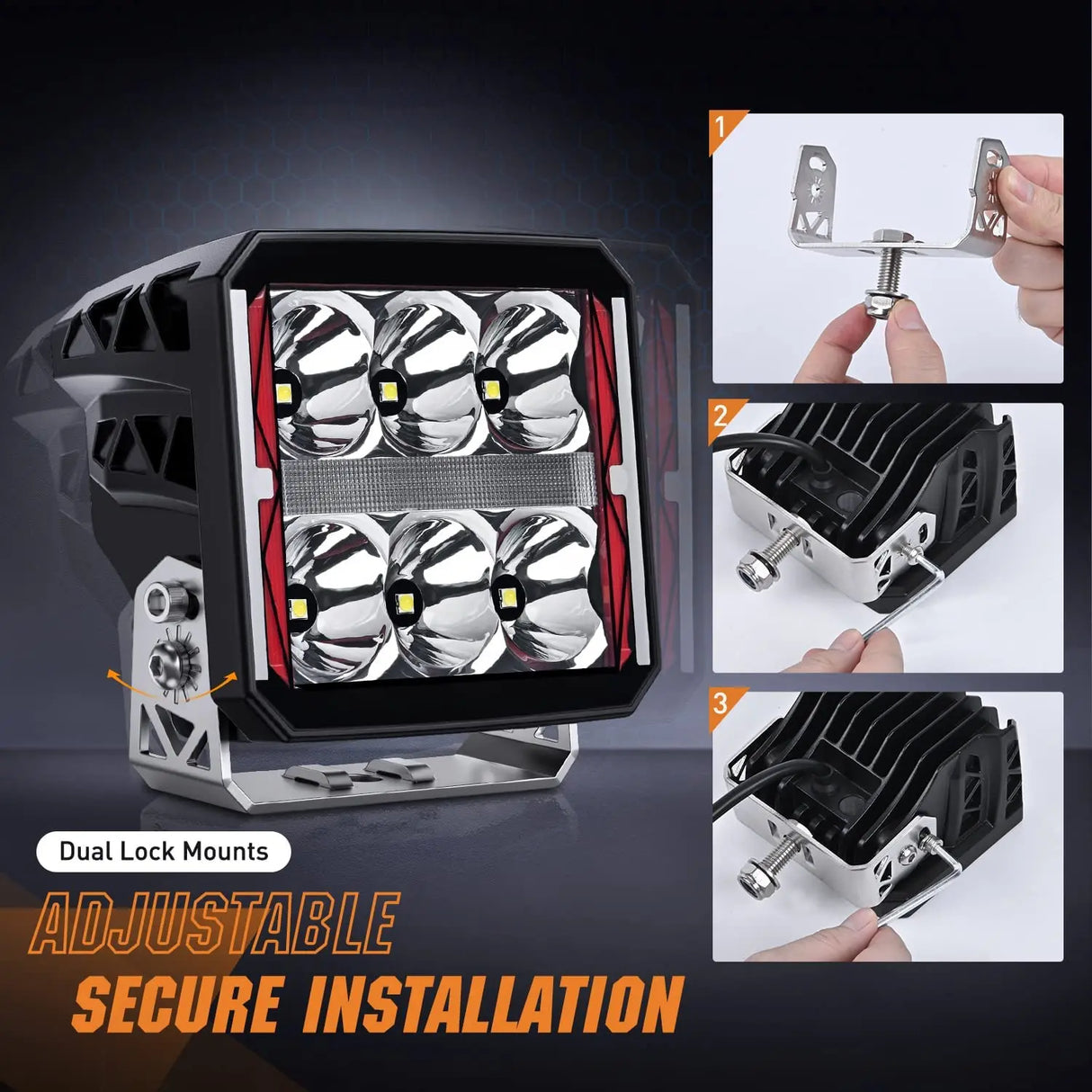 1

2

3

Dual Lock Mounts

ADJUSTABLE
SECURE INSTALLATION