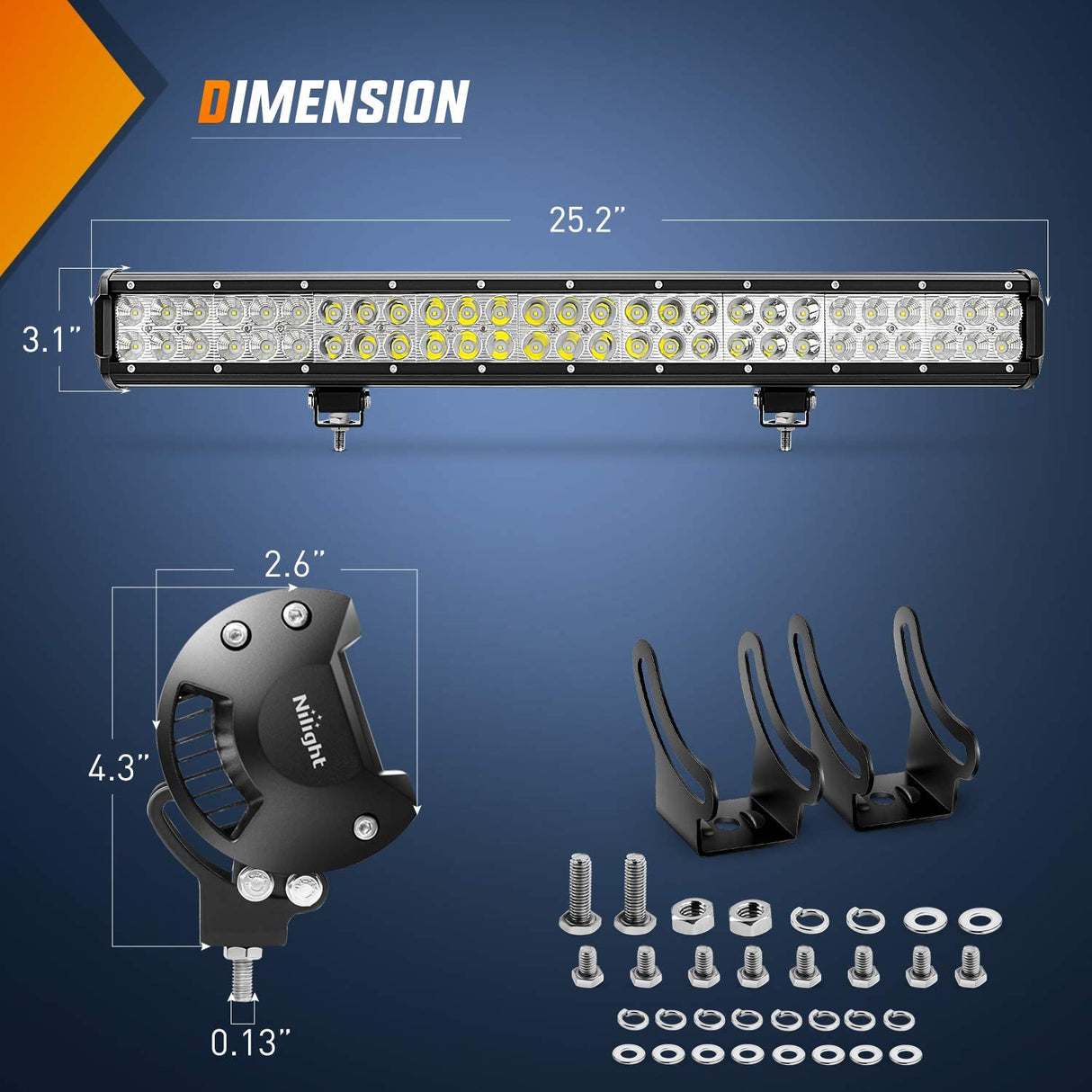 DIMENSION

25.2"

3.1"

2.6"

4.3"

Nilight

0.13"