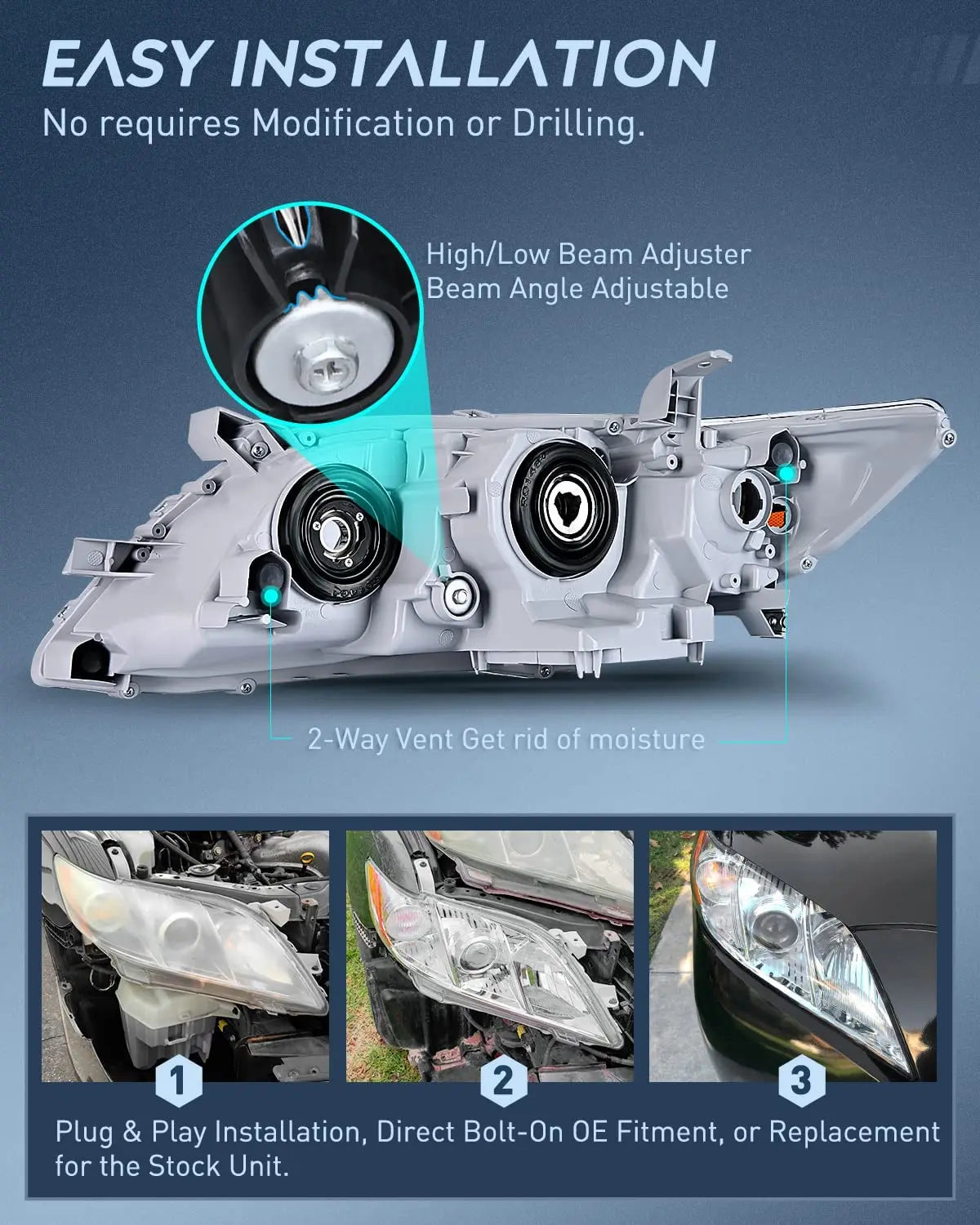 EASY INSTALLATION
No requires Modification or Drilling.

High/Low Beam Adjuster
Beam Angle Adjustable

2-Way Vent Get rid of moisture

1

2

3

Plug & Play Installation, Direct Bolt-On OE Fitment, or Replacement for the Stock Unit.