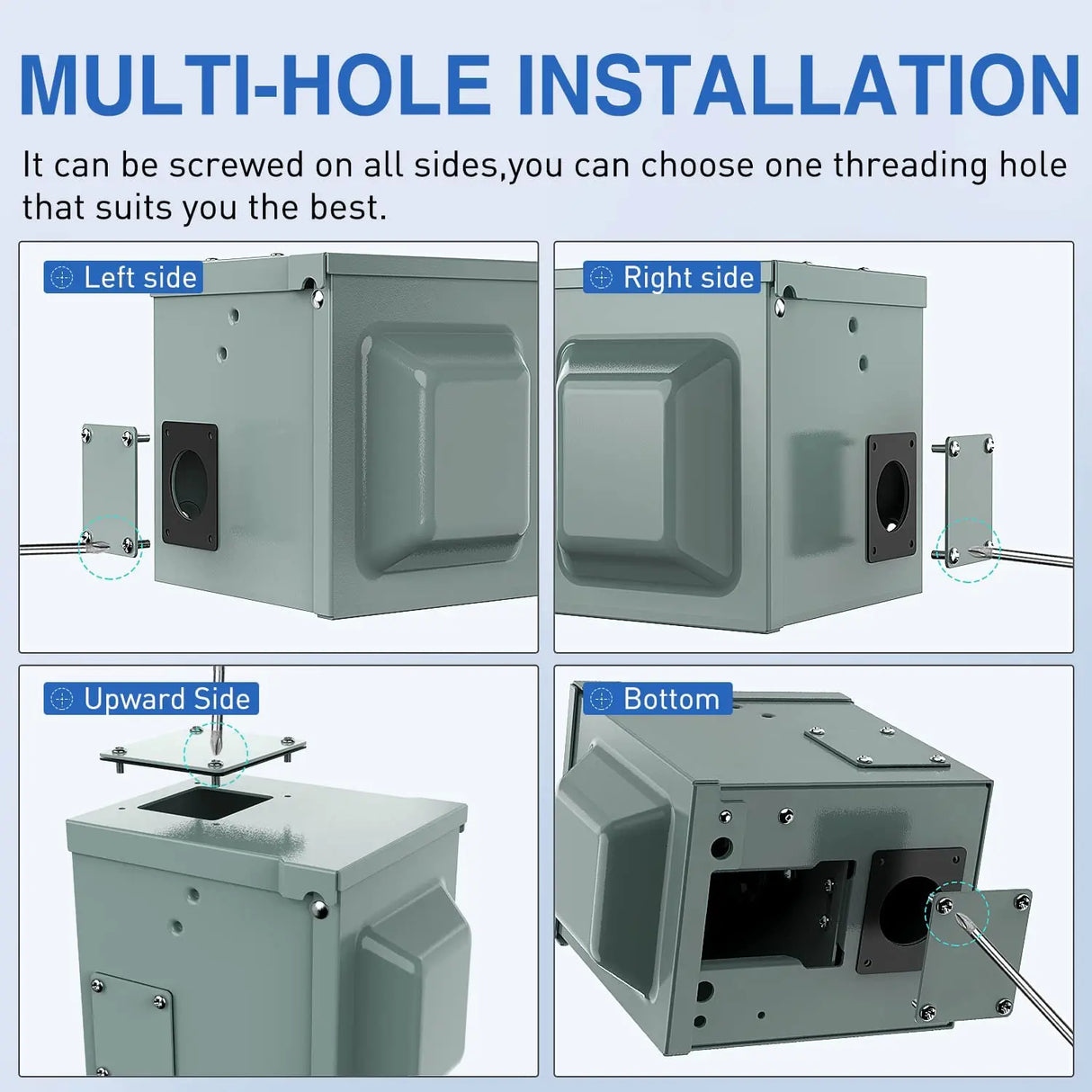 MULTI-HOLE INSTALLATION

It can be screwed on all sides,you can choose one threading hole that suits you the best.

Left side

Right side

Upward Side

Bottom