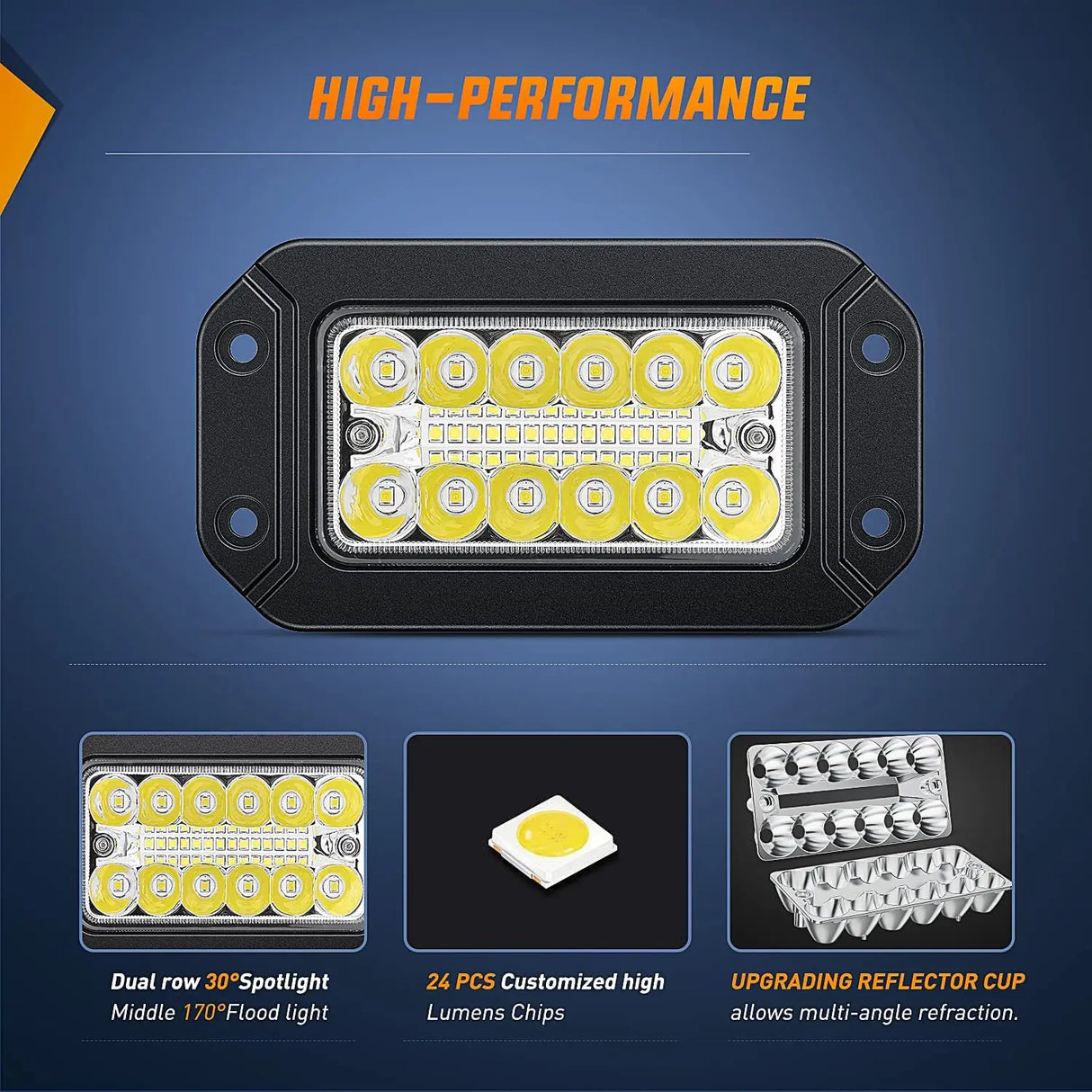 HIGH-PERFORMANCE

Dual row 30°Spotlight
Middle 170°Flood light

24 PCS Customized high
Lumens Chips

UPGRADING REFLECTOR CUP
allows multi-angle refraction.