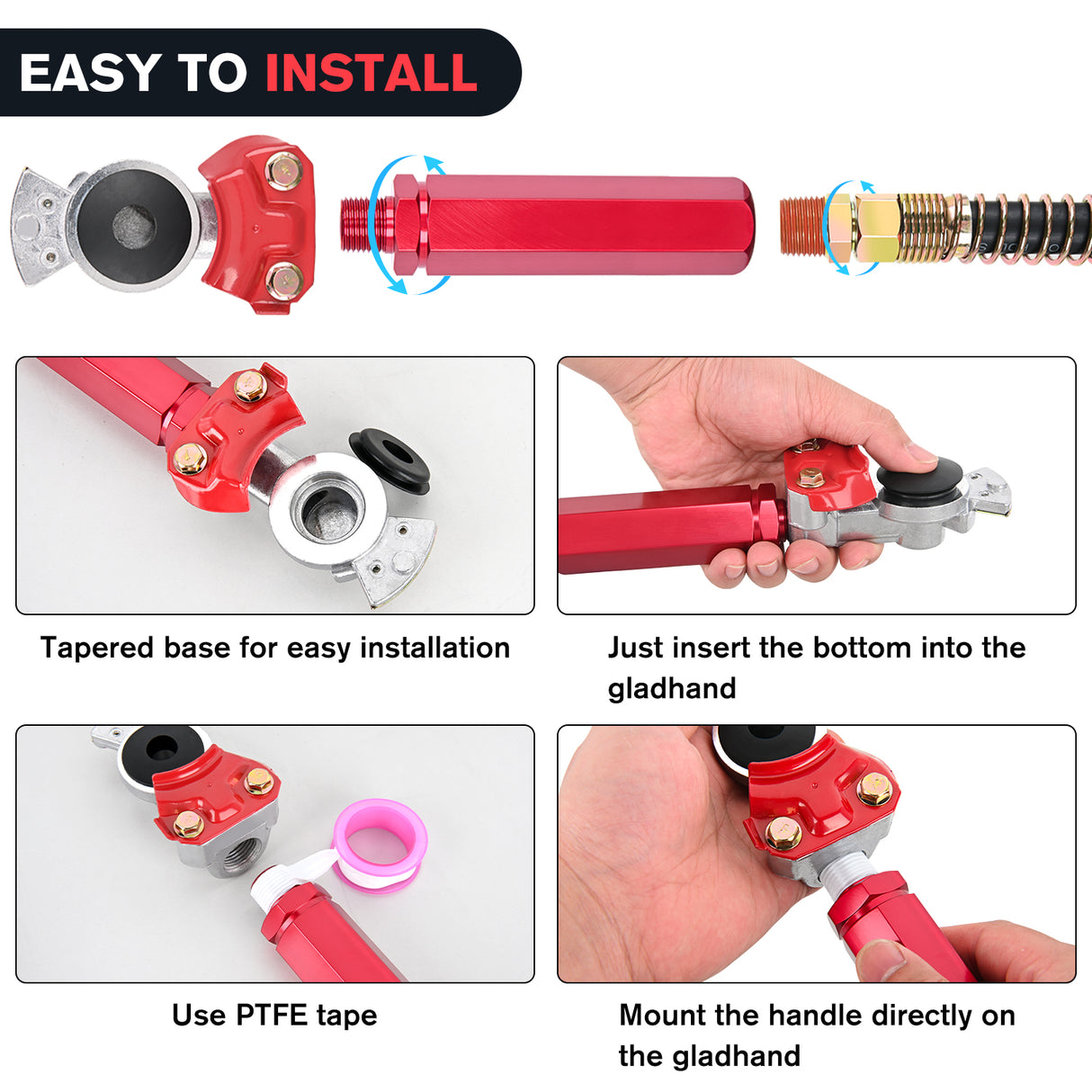 EASY TO INSTALL

Tapered base for easy installation

Just insert the bottom into the gladhand

Use PTFE tape

Mount the handle directly on the gladhand