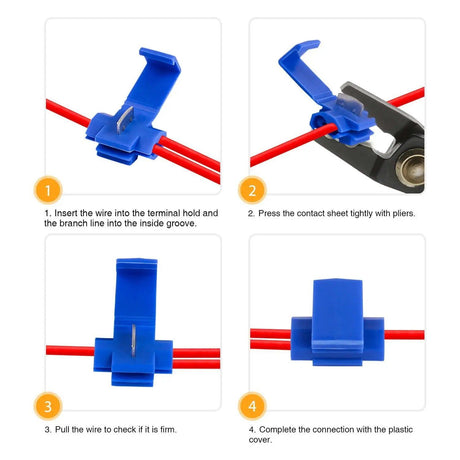 1

1. Insert the wire into the terminal hold and the branch line into the inside groove.

2

2. Press the contact sheet tightly with pliers.

3

3. Pull the wire to check if it is firm.

4

4. Complete the connection with the plastic cover.