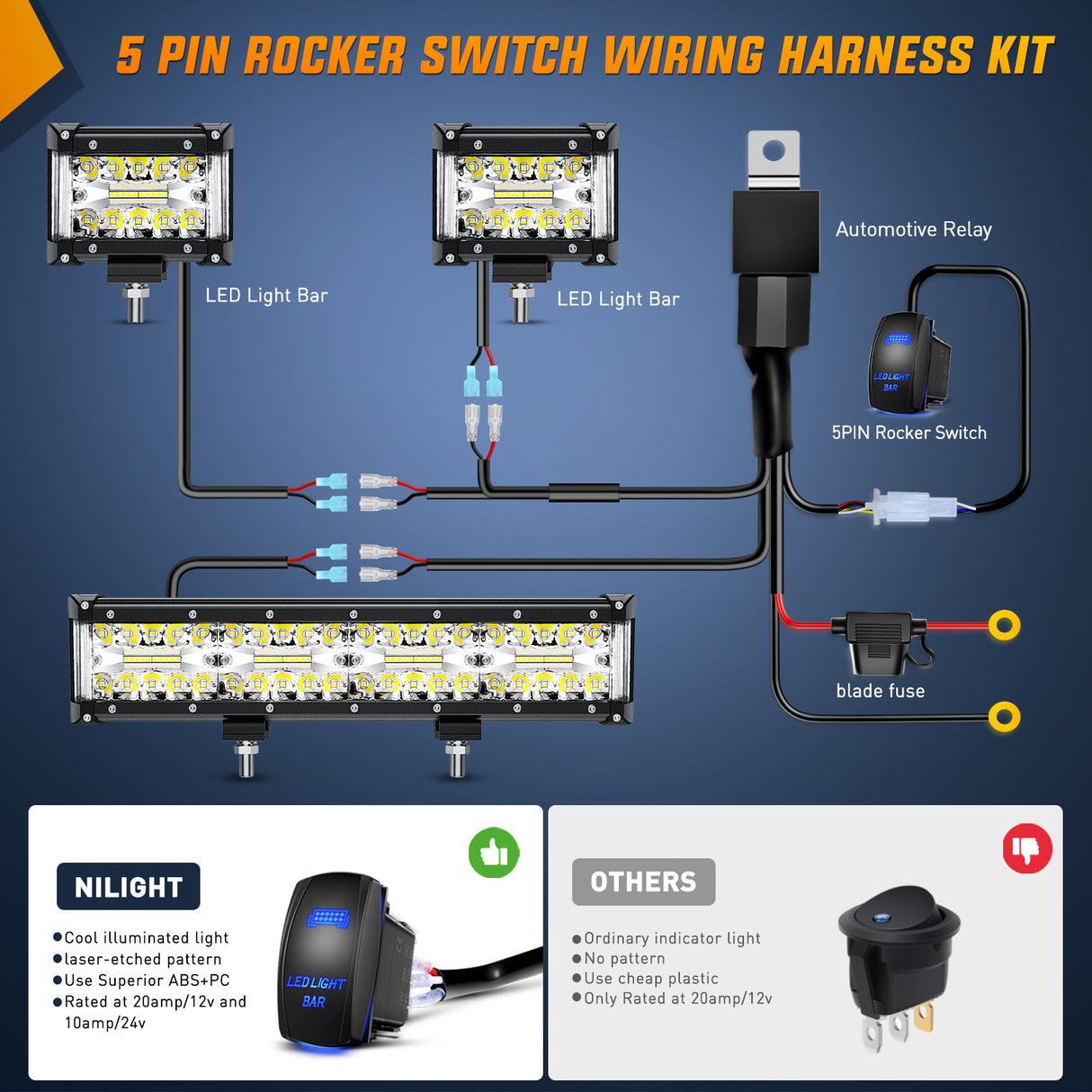 5 PIN ROCKER SWITCH WIRING HARNESS KIT

LED Light Bar

LED Light Bar

Automotive Relay

LED LIGHT BAR

5PIN Rocker Switch

blade fuse

NILIGHT

●Cool illuminated light
●laser-etched pattern
●Use Superior ABS+PC
●Rated at 20amp/12v and 10amp/24v

LED LIGHT BAR

OTHERS

●Ordinary indicator light
●No pattern
●Use cheap plastic
●Only Rated at 20amp/12v