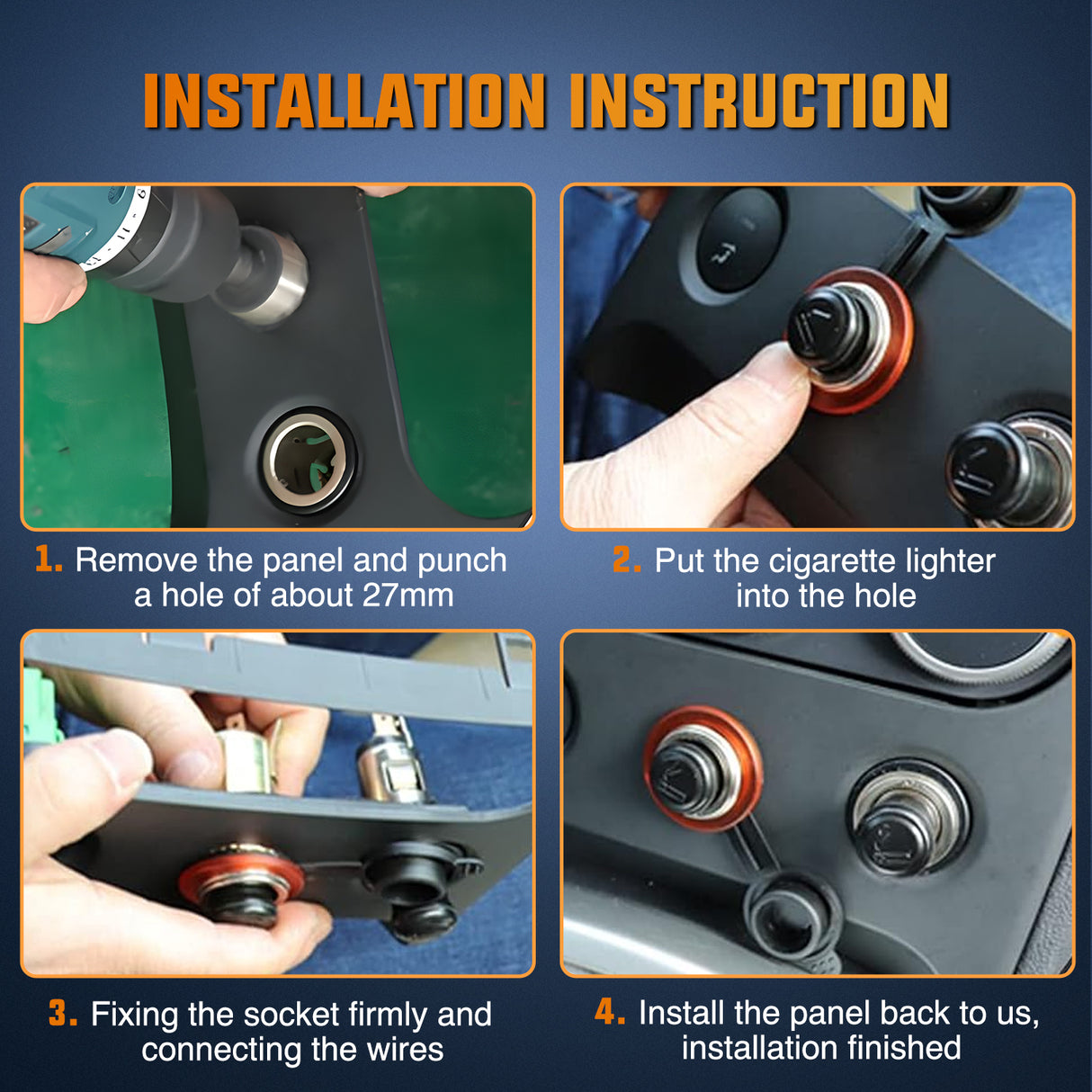 INSTALLATION INSTRUCTION

1. Remove the panel and punch a hole of about 27mm

2. Put the cigarette lighter into the hole

3. Fixing the socket firmly and connecting the wires

4. Install the panel back to us, installation finished