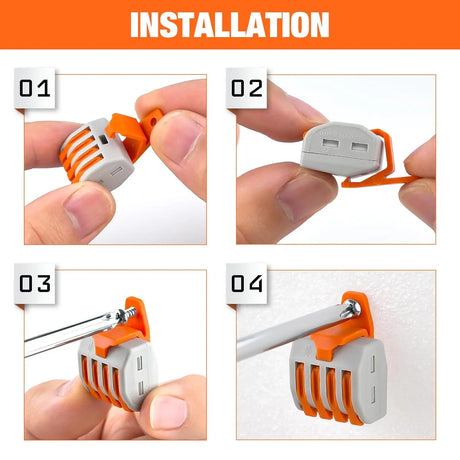 INSTALLATION

01

02

03

04