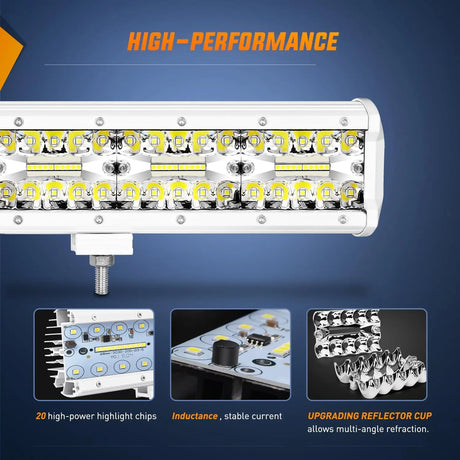 HIGH-PERFORMANCE

20 high-power highlight chips

Inductance , stable current

UPGRADING REFLECTOR CUP
allows multi-angle refraction.