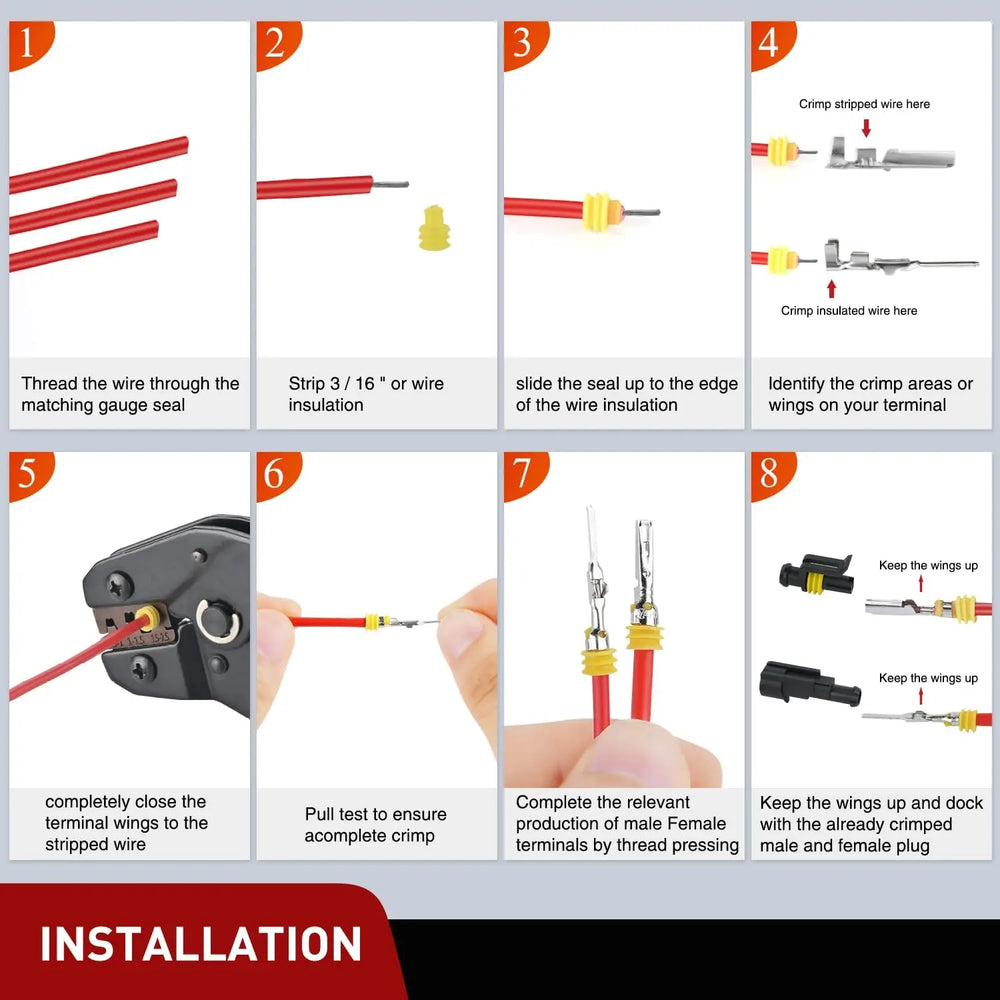 1

Thread the wire through the matching gauge seal

2

Strip 3 / 16 " or wire insulation

3

slide the seal up to the edge of the wire insulation

4

Crimp stripped wire here

Crimp insulated wire here

Identify the crimp areas or wings on your terminal

5

1-1.5 1.5-2.5

completely close the terminal wings to the stripped wire

6

Pull test to ensure acomplete crimp

7

Complete the relevant production of male Female terminals by thread pressing

8

Keep the wings up

Keep the wings up

Keep the wings up and dock with the already crimped male and female plug

INSTALLATION