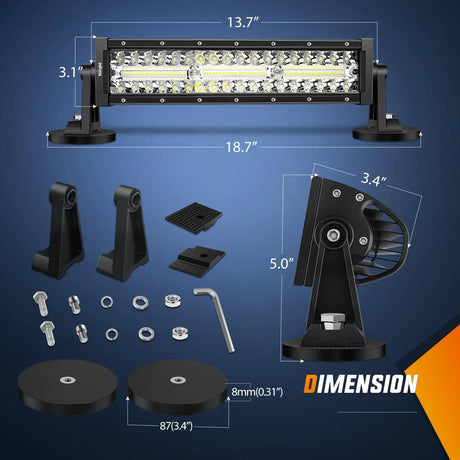 13.7″

3.1″

18.7″

3.4″

5.0″

8mm(0.31″)

87(3.4″)

DIMENSION