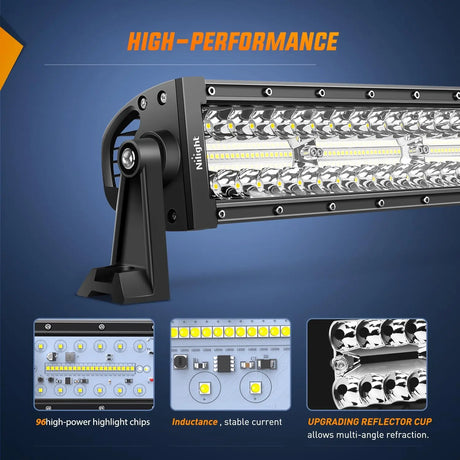 HIGH-PERFORMANCE

Nilight

96high-power highlight chips

Inductance , stable current

UPGRADING REFLECTOR CUP allows multi-angle refraction.