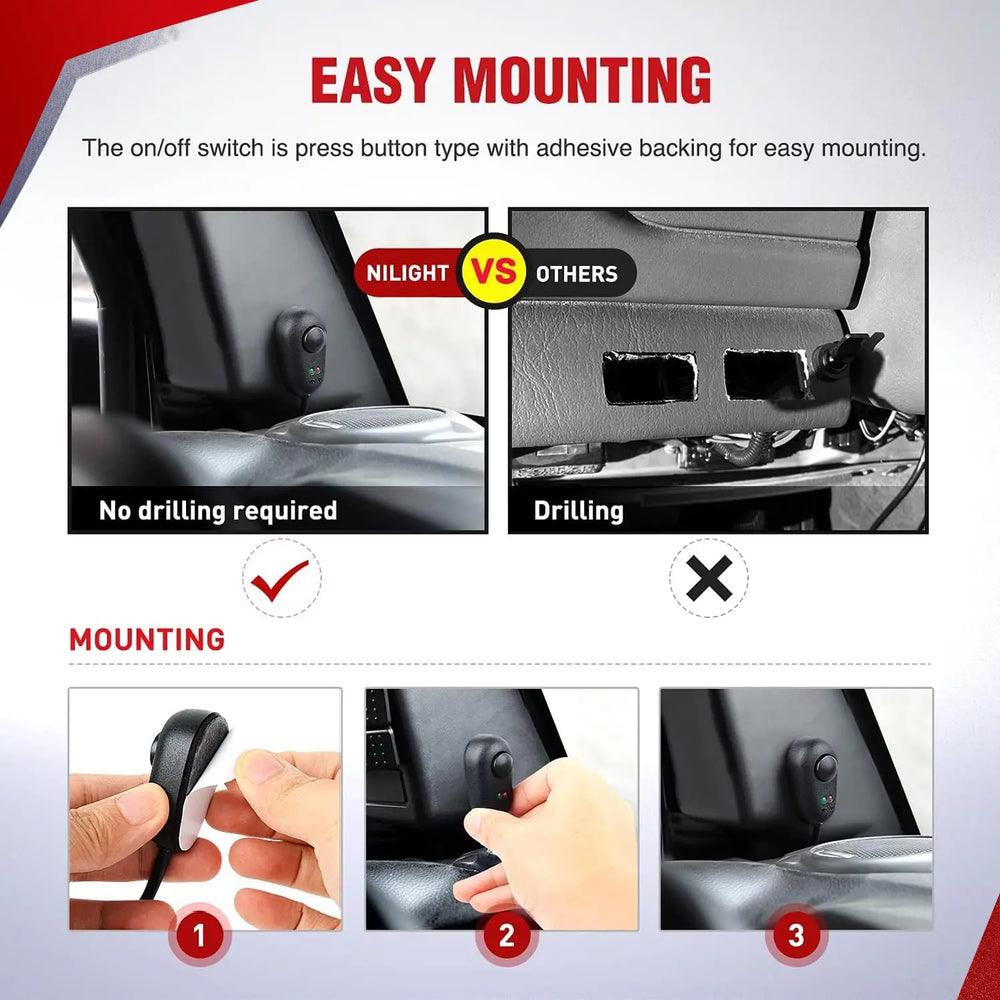 EASY MOUNTING

The on/off switch is press button type with adhesive backing for easy mounting.

NILIGHT VS OTHERS

No drilling required

Drilling

MOUNTING

1

2

3