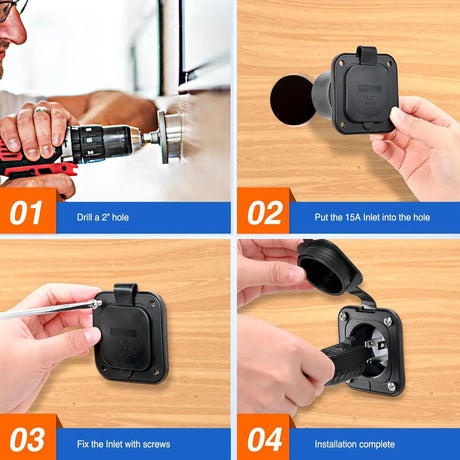 01
Drill a 2" hole

02
Put the 15A Inlet into the hole

03
Fix the Inlet with screws

04
Installation complete