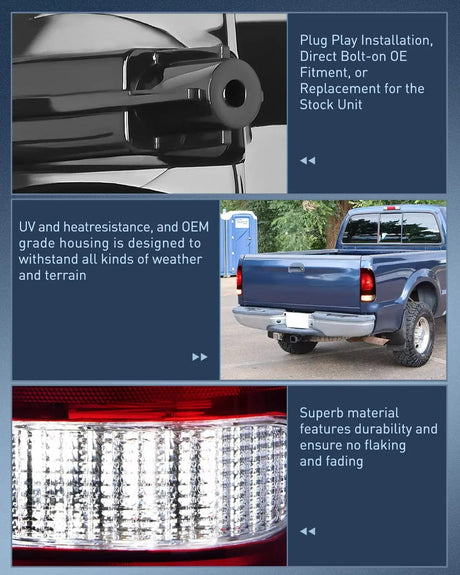 Plug Play Installation, Direct Bolt-on OE Fitment, or Replacement for the Stock Unit

UV and heatresistance, and OEM grade housing is designed to withstand all kinds of weather and terrain

Superb material features durability and ensure no flaking and fading