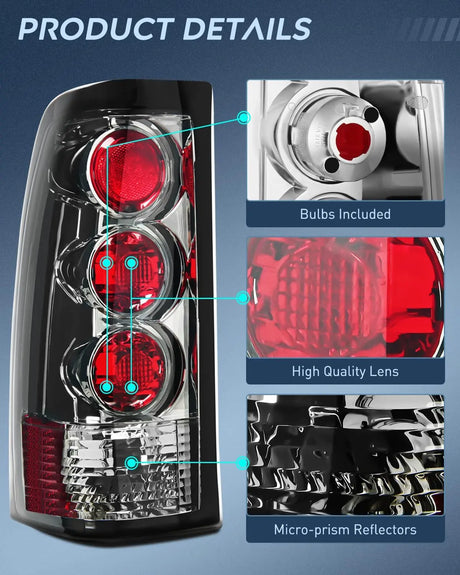 PRODUCT DETAILS

Bulbs Included

High Quality Lens

Micro-prism Reflectors