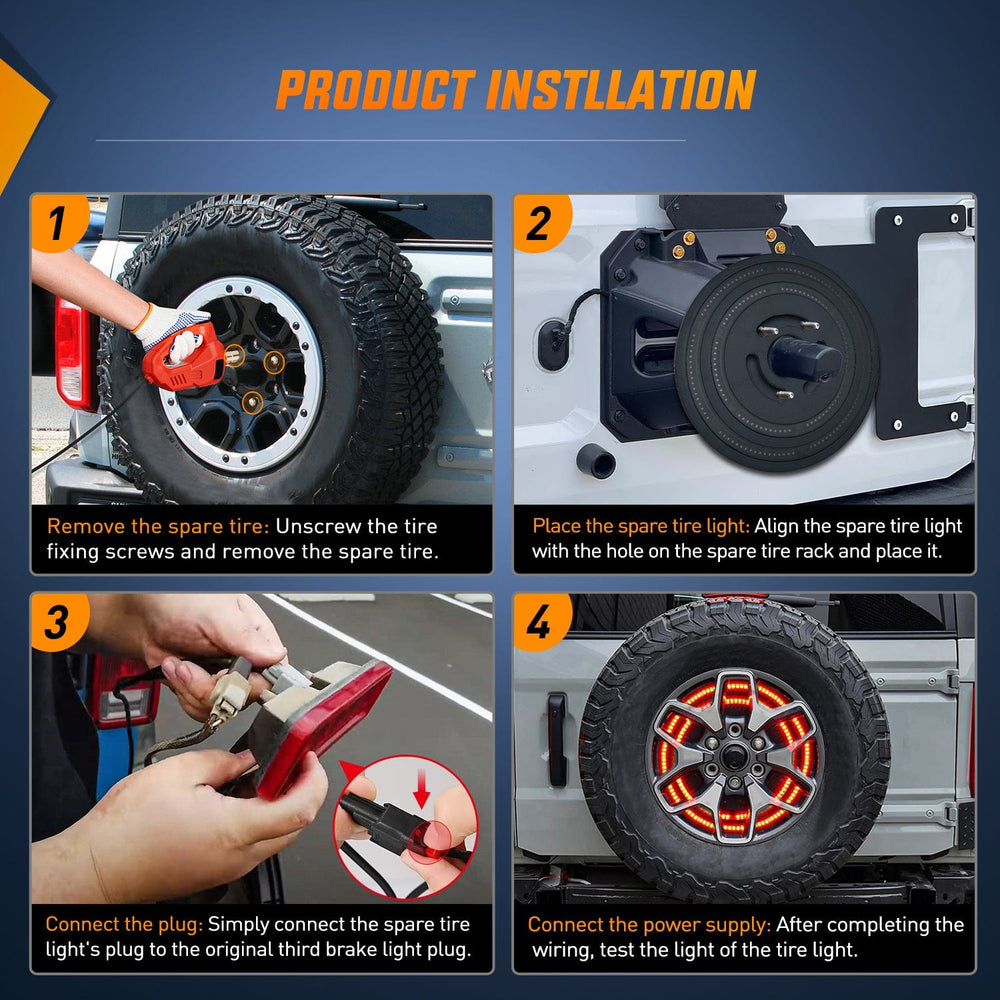 PRODUCT INSTLLATION

1

Remove the spare tire: Unscrew the tire fixing screws and remove the spare tire.

2

Place the spare tire light: Align the spare tire light with the hole on the spare tire rack and place it.

3

Connect the plug: Simply connect the spare tire light's plug to the original third brake light plug.

4

Connect the power supply: After completing the wiring, test the light of the tire light.