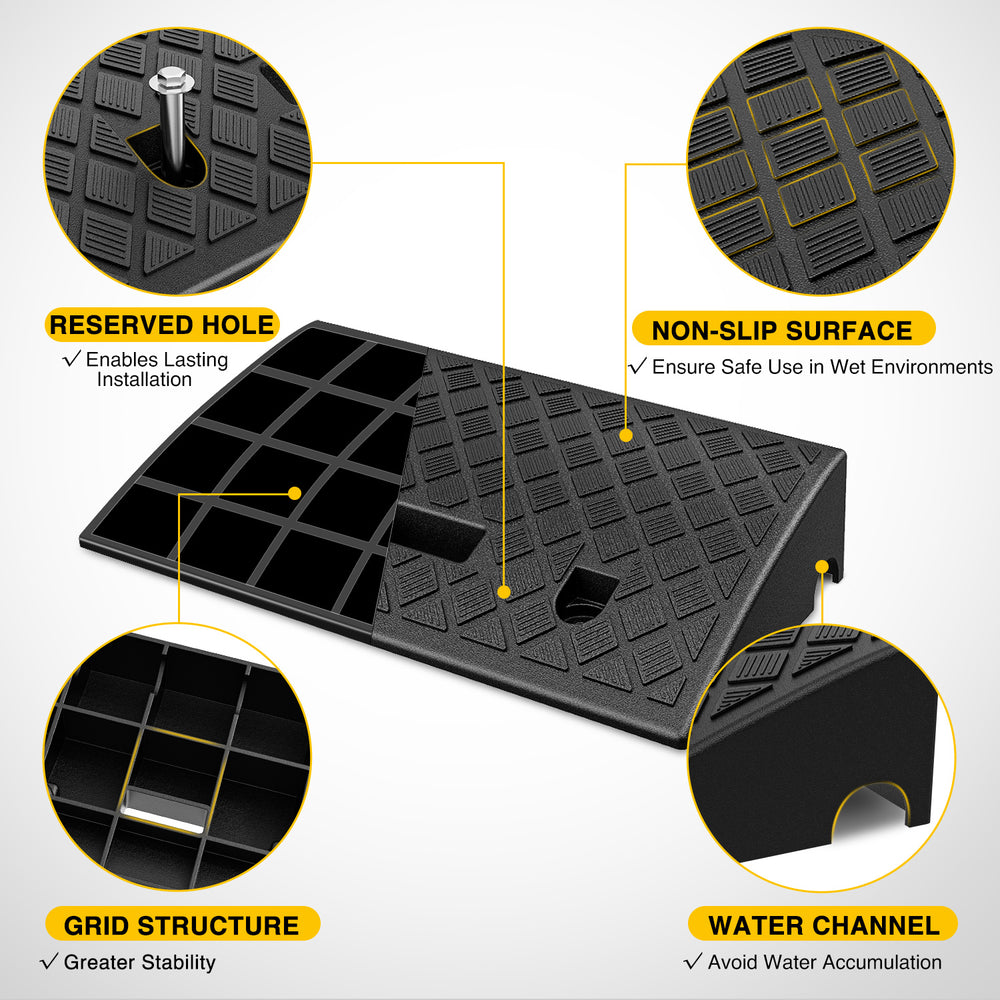 RESERVED HOLE
✓ Enables Lasting Installation

NON-SLIP SURFACE
✓ Ensure Safe Use in Wet Environments

GRID STRUCTURE
✓ Greater Stability

WATER CHANNEL
✓ Avoid Water Accumulation