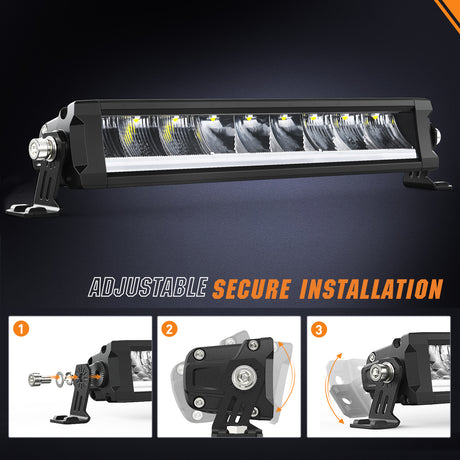 ADJUSTABLE SECURE INSTALLATION

1

2

3