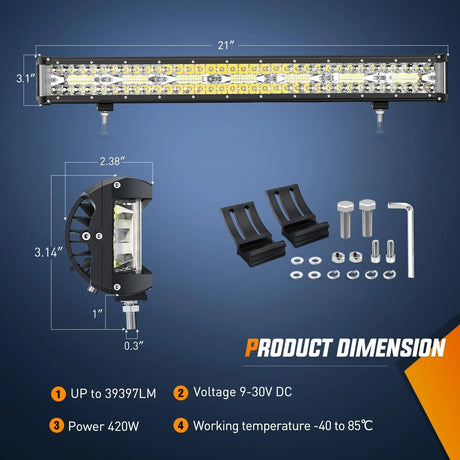 21″

3.1″

2.38″

3.14″

1″

0.3″

PRODUCT DIMENSION

1 UP to 39397LM

2 Voltage 9-30V DC

3 Power 420W

4 Working temperature -40 to 85℃