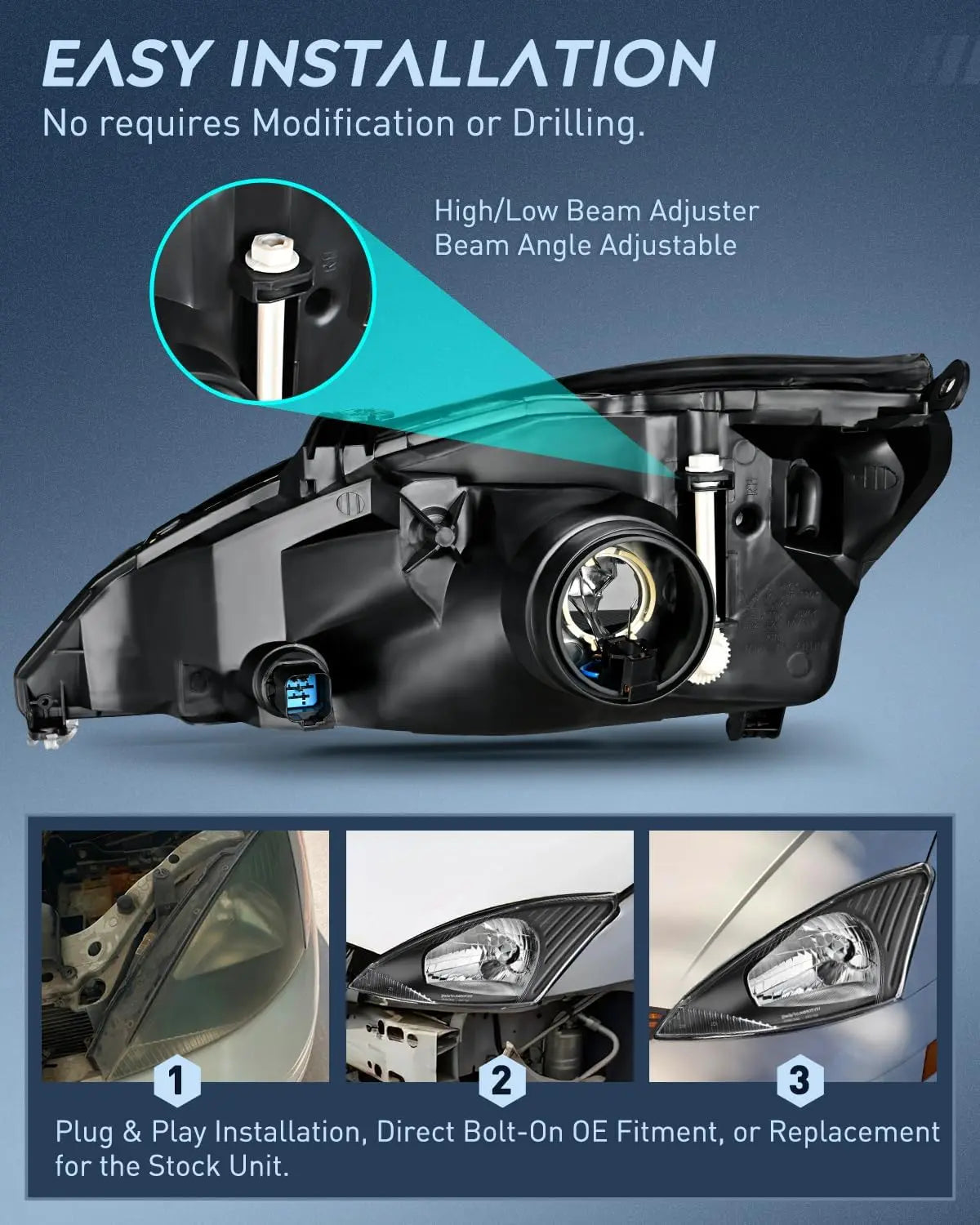 EASY INSTALLATION
No requires Modification or Drilling.

High/Low Beam Adjuster
Beam Angle Adjustable

1
2
3

Plug & Play Installation, Direct Bolt-On OE Fitment, or Replacement for the Stock Unit.