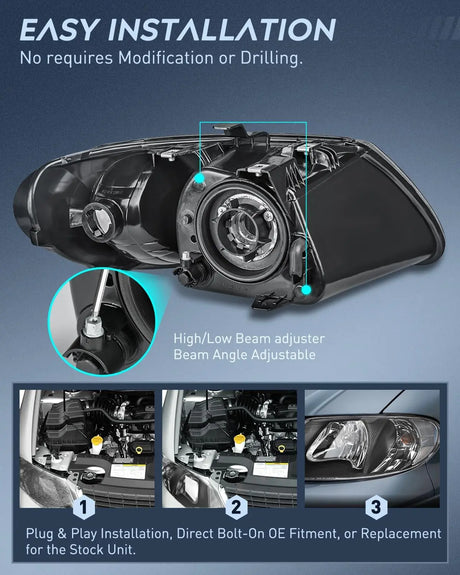 EASY INSTALLATION
No requires Modification or Drilling.

High/Low Beam adjuster
Beam Angle Adjustable

1

2

3

Plug & Play Installation, Direct Bolt-On OE Fitment, or Replacement for the Stock Unit.