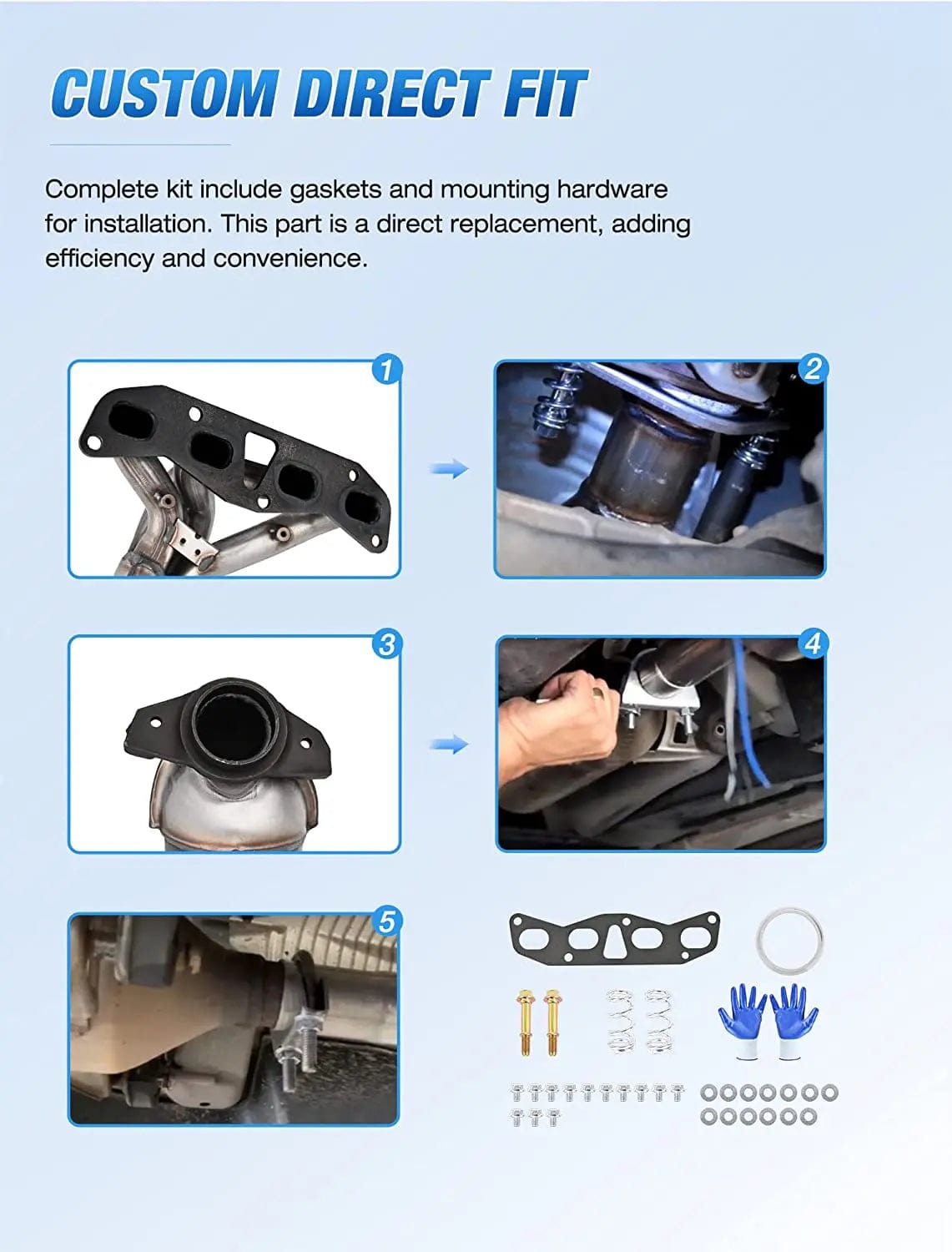 CUSTOM DIRECT FIT

Complete kit include gaskets and mounting hardware for installation. This part is a direct replacement, adding efficiency and convenience.

1

2

3

4

5