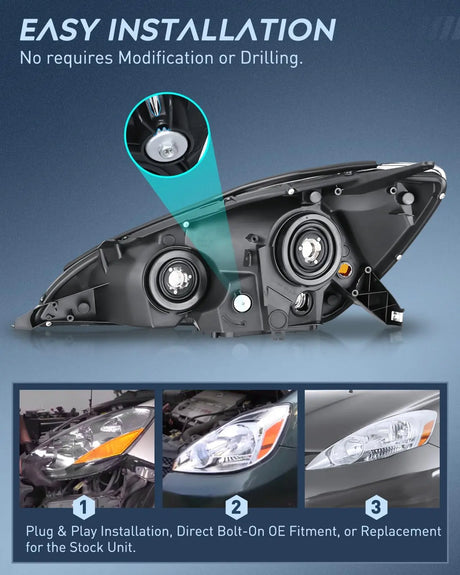 EASY INSTALLATION
No requires Modification or Drilling.

1
2
3

Plug & Play Installation, Direct Bolt-On OE Fitment, or Replacement for the Stock Unit.