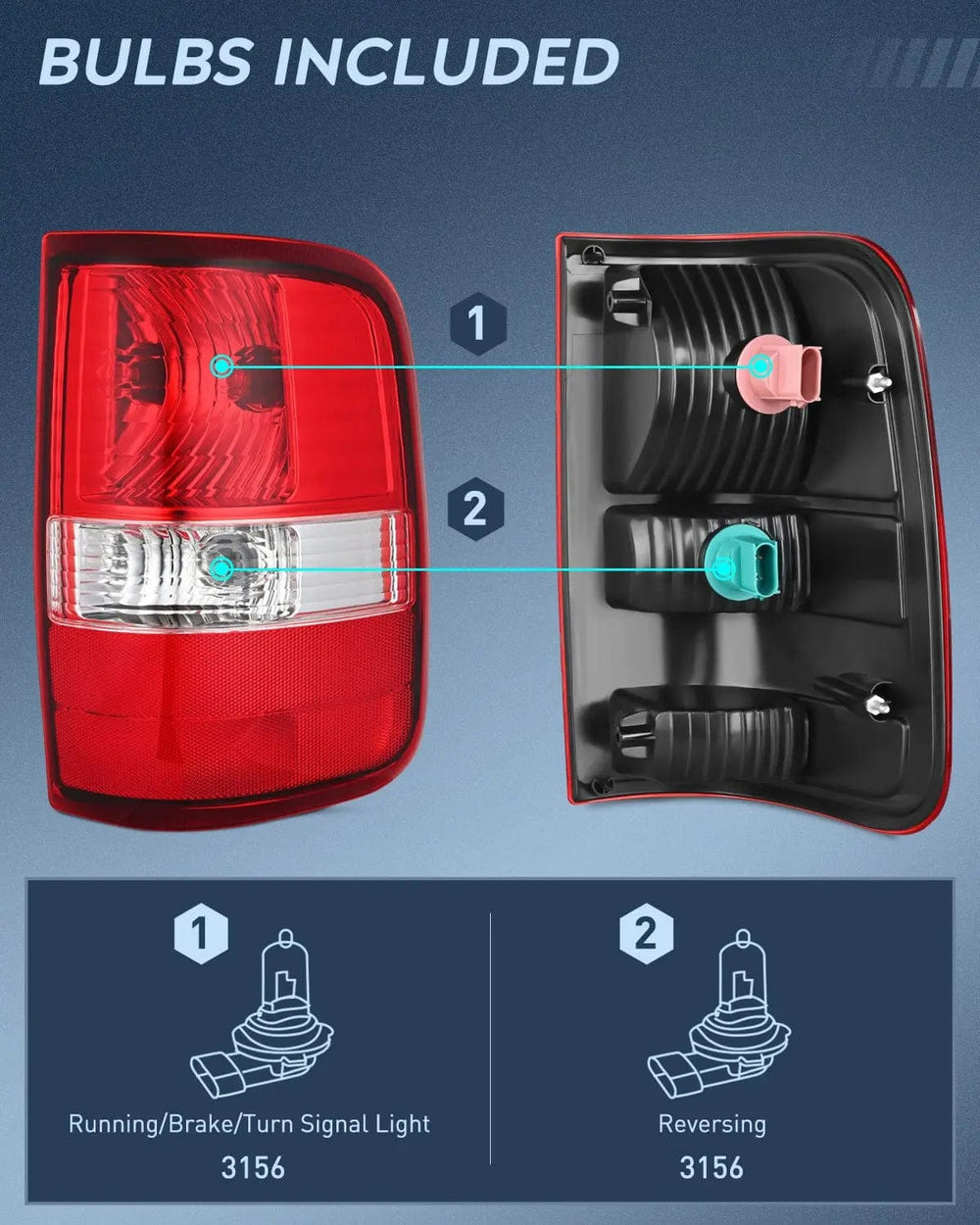 BULBS INCLUDED

1

2

1

Running/Brake/Turn Signal Light

3156

2

Reversing

3156