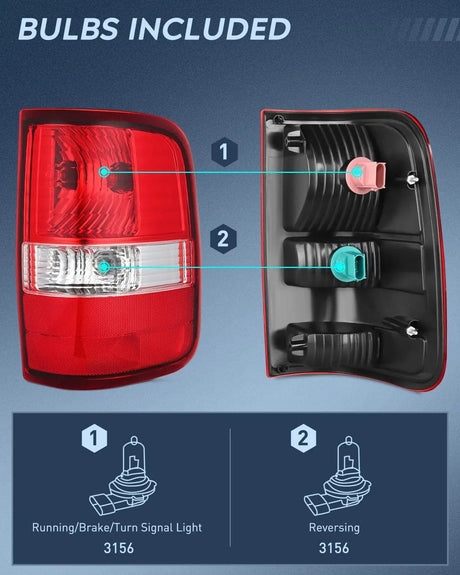 BULBS INCLUDED

1

2

1

Running/Brake/Turn Signal Light

3156

2

Reversing

3156