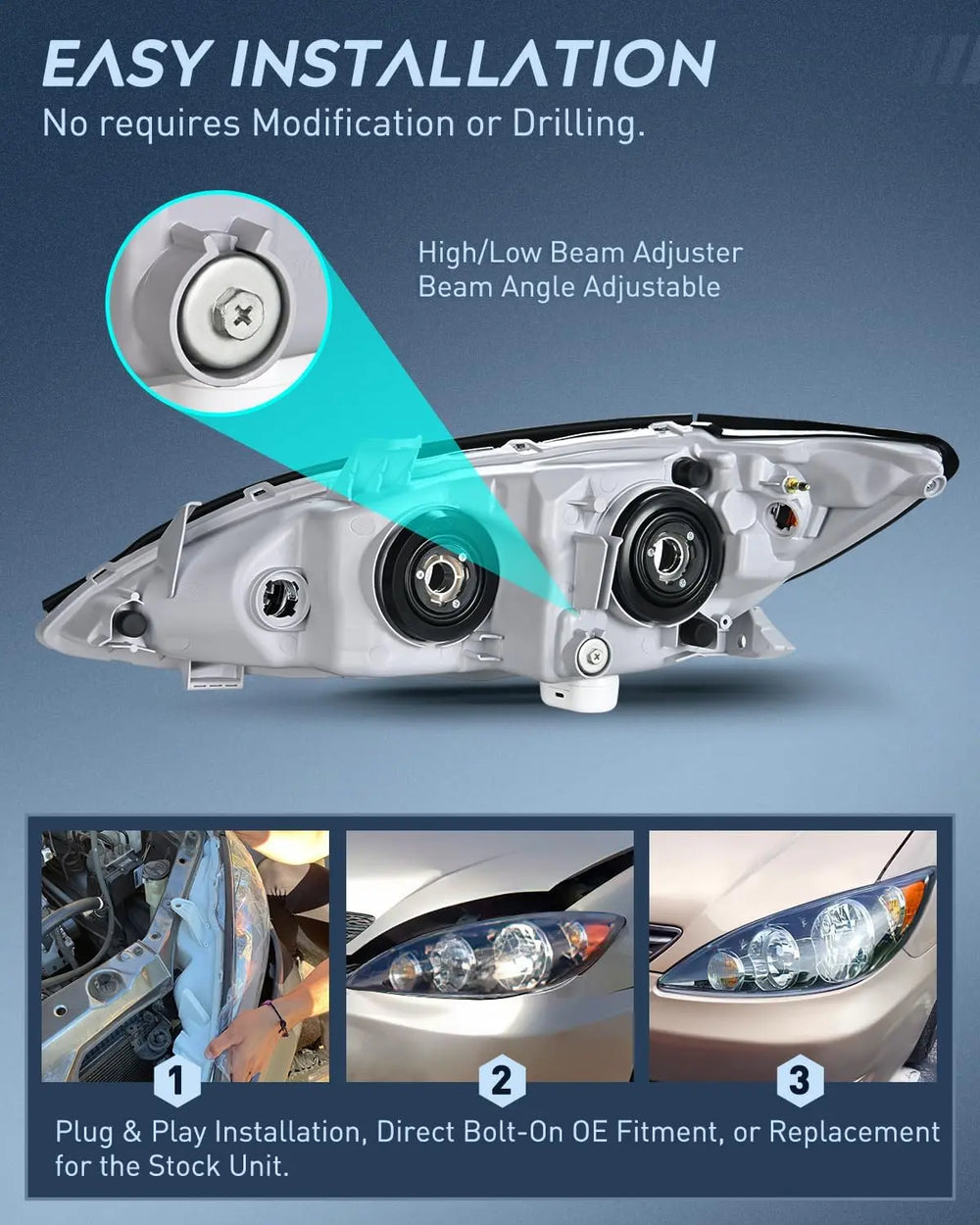 EASY INSTALLATION
No requires Modification or Drilling.

High/Low Beam Adjuster
Beam Angle Adjustable

1

2

3

Plug & Play Installation, Direct Bolt-On OE Fitment, or Replacement for the Stock Unit.