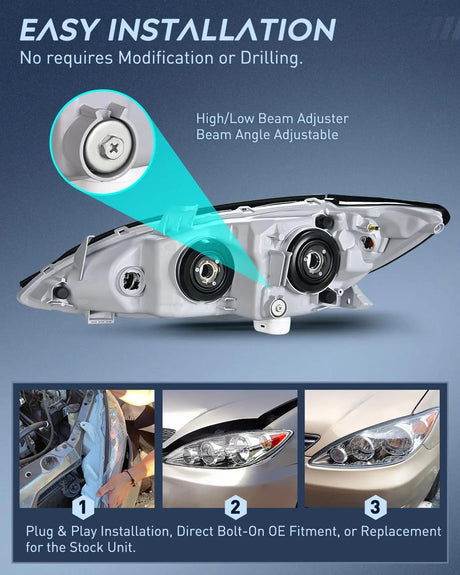 EASY INSTALLATION
No requires Modification or Drilling.

High/Low Beam Adjuster
Beam Angle Adjustable

1

2

3

Plug & Play Installation, Direct Bolt-On OE Fitment, or Replacement for the Stock Unit.