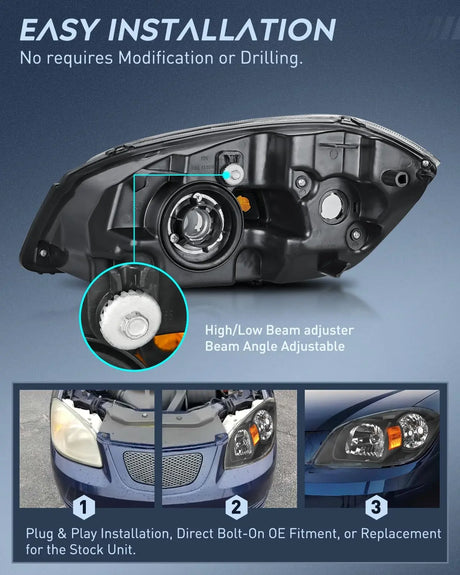 EASY INSTALLATION
No requires Modification or Drilling.

High/Low Beam adjuster
Beam Angle Adjustable

1

2

3

Plug & Play Installation, Direct Bolt-On OE Fitment, or Replacement for the Stock Unit.